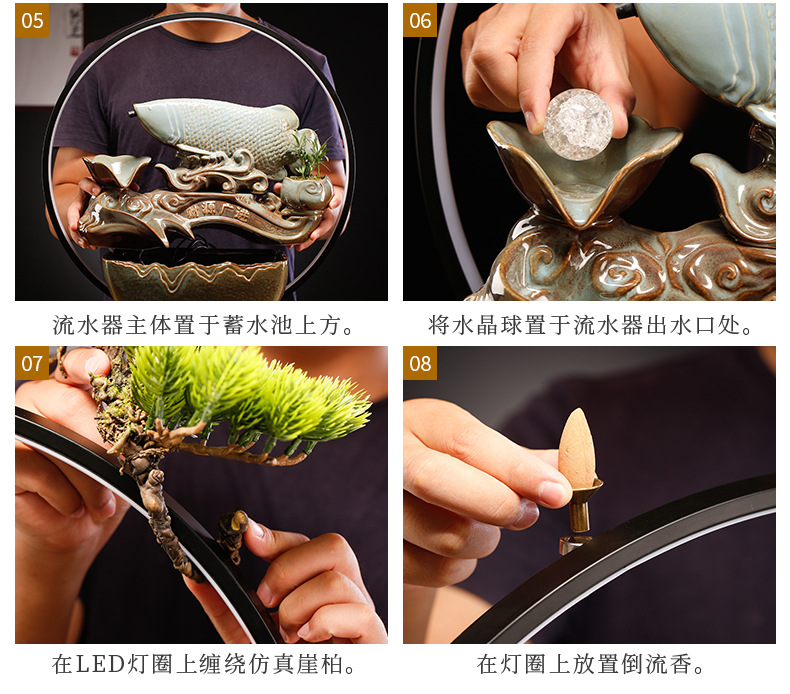 05

财源广进

流水器主体置于蓄水池上方。

06

将水晶球置于流水器出水口处。

07

在LED灯圈上缠绕仿真崖柏。

08

在灯圈上放置倒流香。