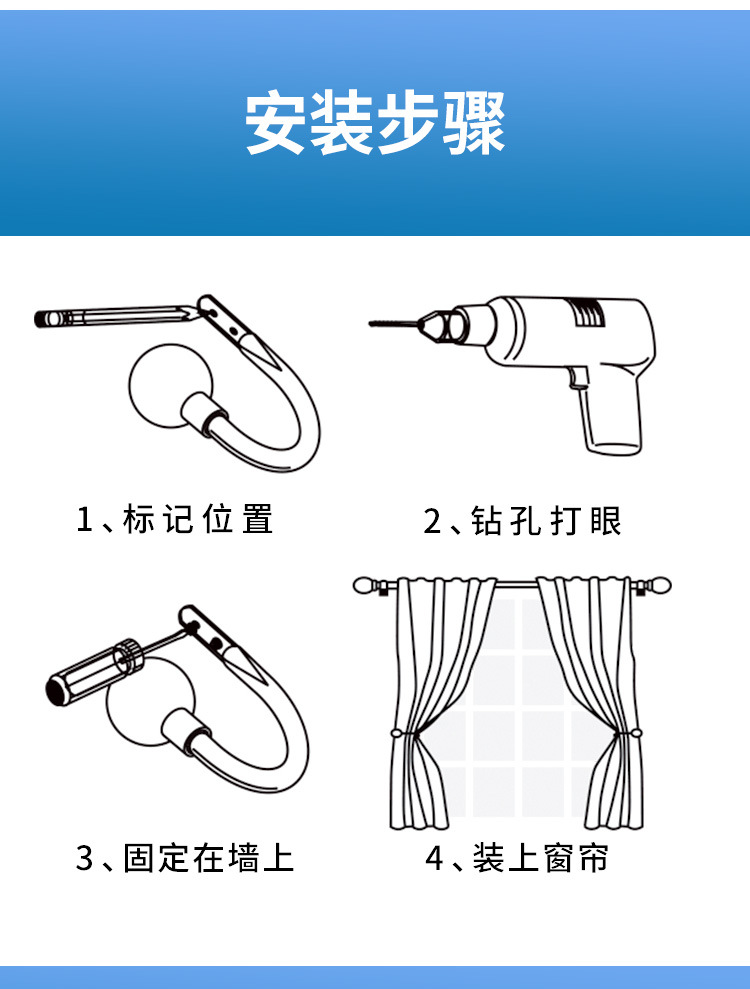 安装步骤

1、标记位置

2、钻孔打眼

3、固定在墙上

4、装上窗帘