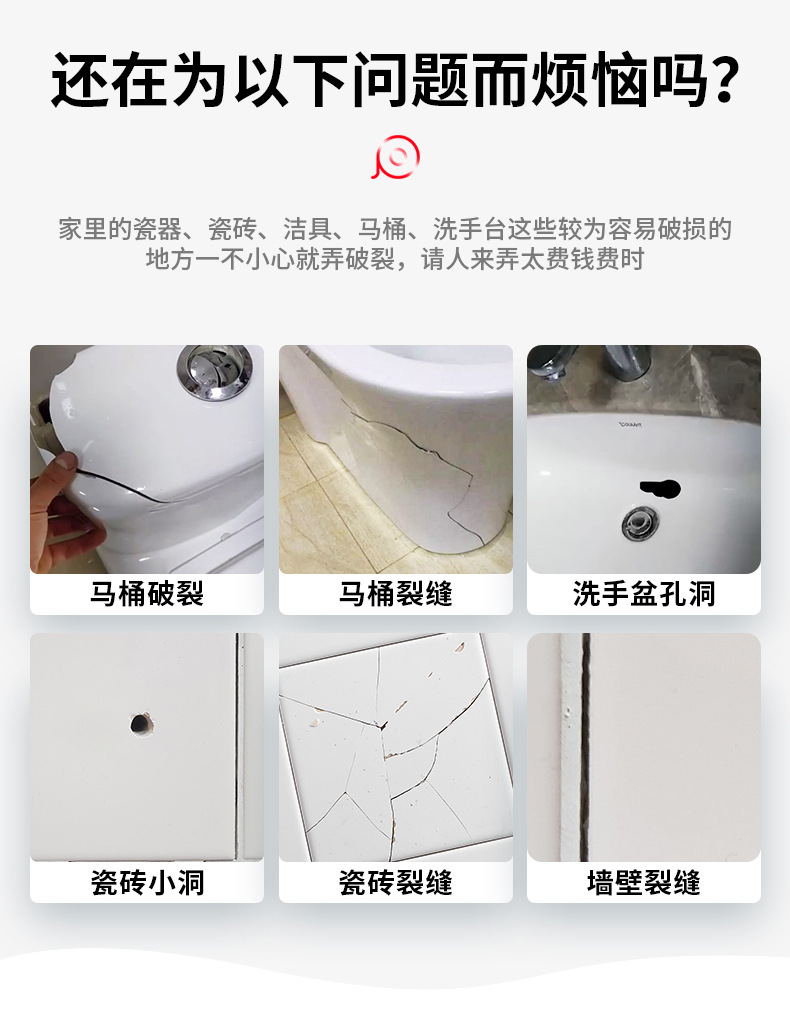 还在为以下问题而烦恼吗？

家里的瓷器、瓷砖、洁具、马桶、洗手台这些较为容易破损的地方一不小心就弄破裂，请人来弄太费钱费时

马桶破裂

马桶裂缝

洗手盆孔洞

瓷砖小洞

瓷砖裂缝

墙壁裂缝