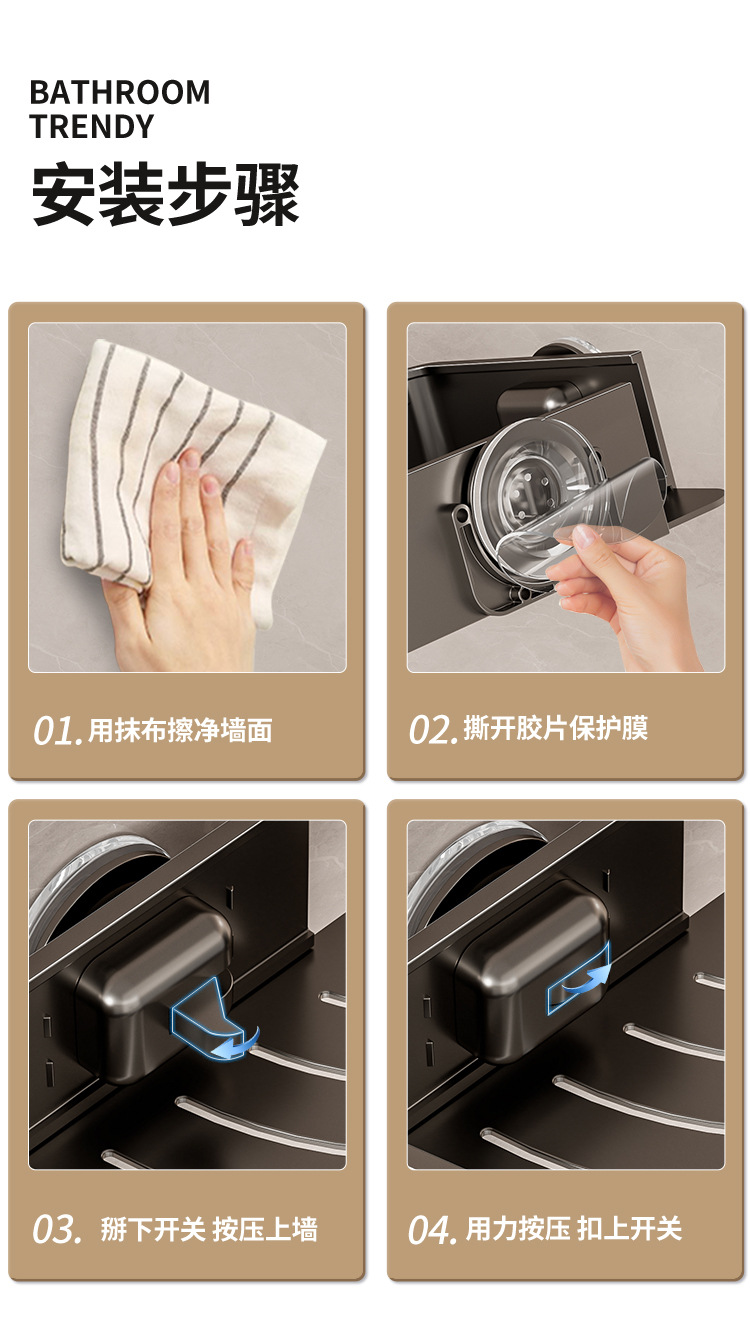 BATHROOM
TRENDY
安装步骤

01. 用抹布擦净墙面

02. 撕开胶片保护膜

03. 掰下开关 按压上墙

04. 用力按压 扣上开关