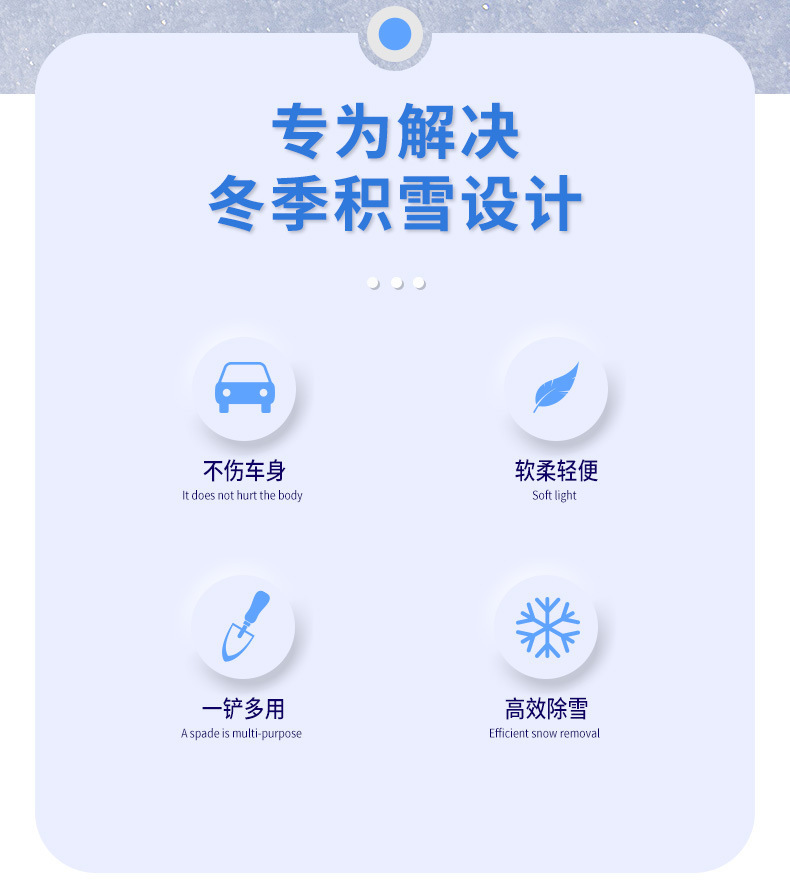 专为解决
冬季积雪设计

不伤车身
It does not hurt the body

软柔轻便
Soft light

一铲多用
A spade is multi-purpose

高效除雪
Efficient snow removal