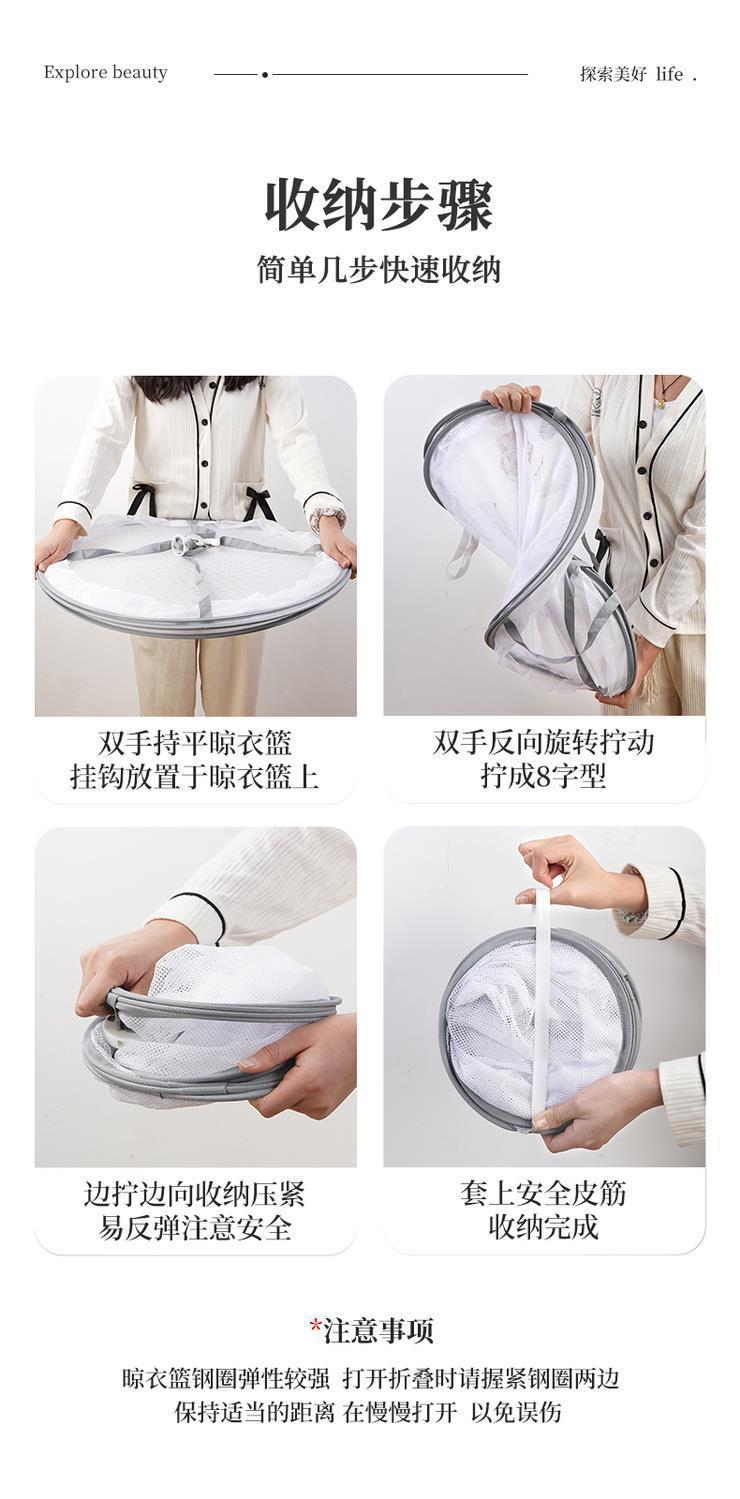 Explore beauty

探索美好 life .

收纳步骤

简单几步快速收纳

双手持平晾衣篮
挂钩放置于晾衣篮上

双手反向旋转拧动
拧成8字型

边拧边向收纳压紧
易反弹注意安全

套上安全皮筋
收纳完成

*注意事项

晾衣篮钢圈弹性较强 打开折叠时请握紧钢圈两边
保持适当的距离 在慢慢打开 以免误伤