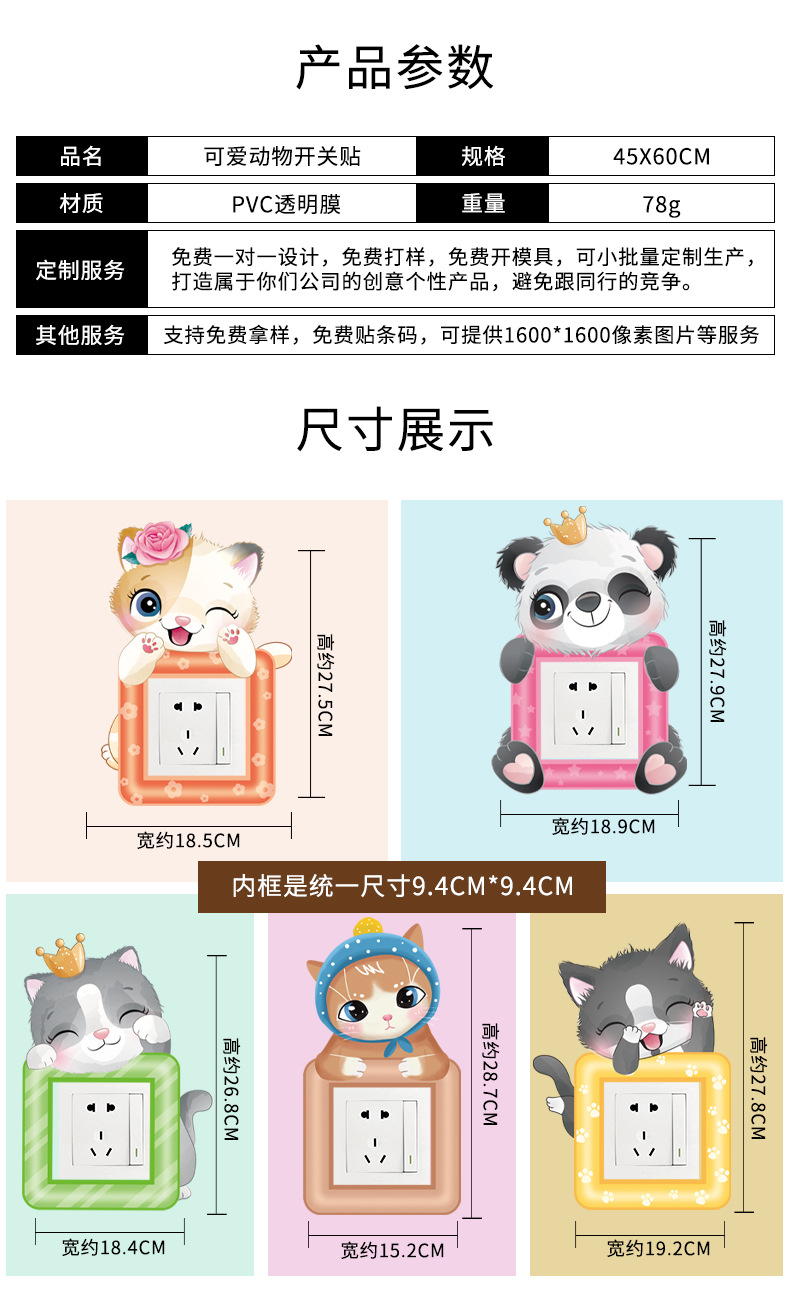 产品参数

| 品名 | 可爱动物开关贴 | 规格 | 45X60CM |
|---|---|---|---|
| 材质 | PVC透明膜 | 重量 | 78g |

| 定制服务 | 免费一对一设计，免费打样，免费开模具，可小批量定制生产，打造属于你们公司的创意个性产品，避免跟同行的竞争。 |
|---|---|
| 其他服务 | 支持免费拿样，免费贴条码，可提供1600*1600像素图片等服务 |

尺寸展示

高约27.5CM
宽约18.5CM

高约27.9CM
宽约18.9CM

内框是统一尺寸9.4CM*9.4CM

高约26.8CM
宽约18.4CM

高约28.7CM
宽约15.2CM

高约27.8CM
宽约19.2CM