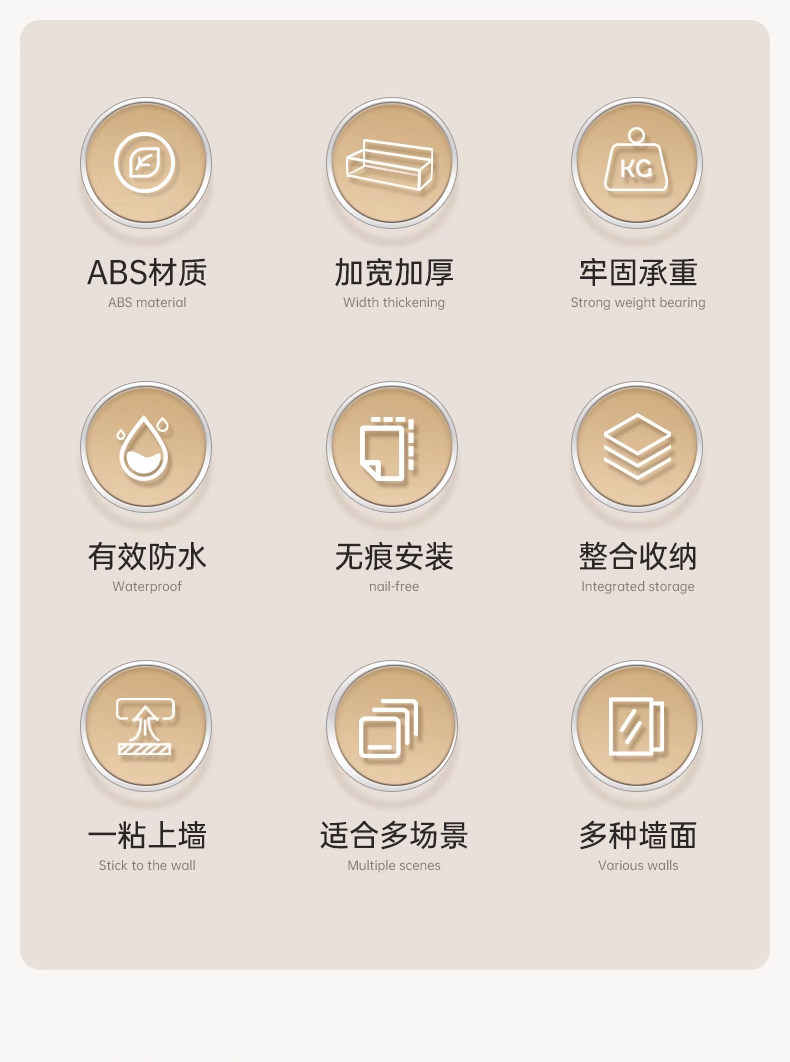 KG

ABS材质
ABS material

加宽加厚
Width thickening

牢固承重
Strong weight bearing

有效防水
Waterproof

无痕安装
nail-free

整合收纳
Integrated storage

一粘上墙
Stick to the wall

适合多场景
Multiple scenes

多种墙面
Various walls