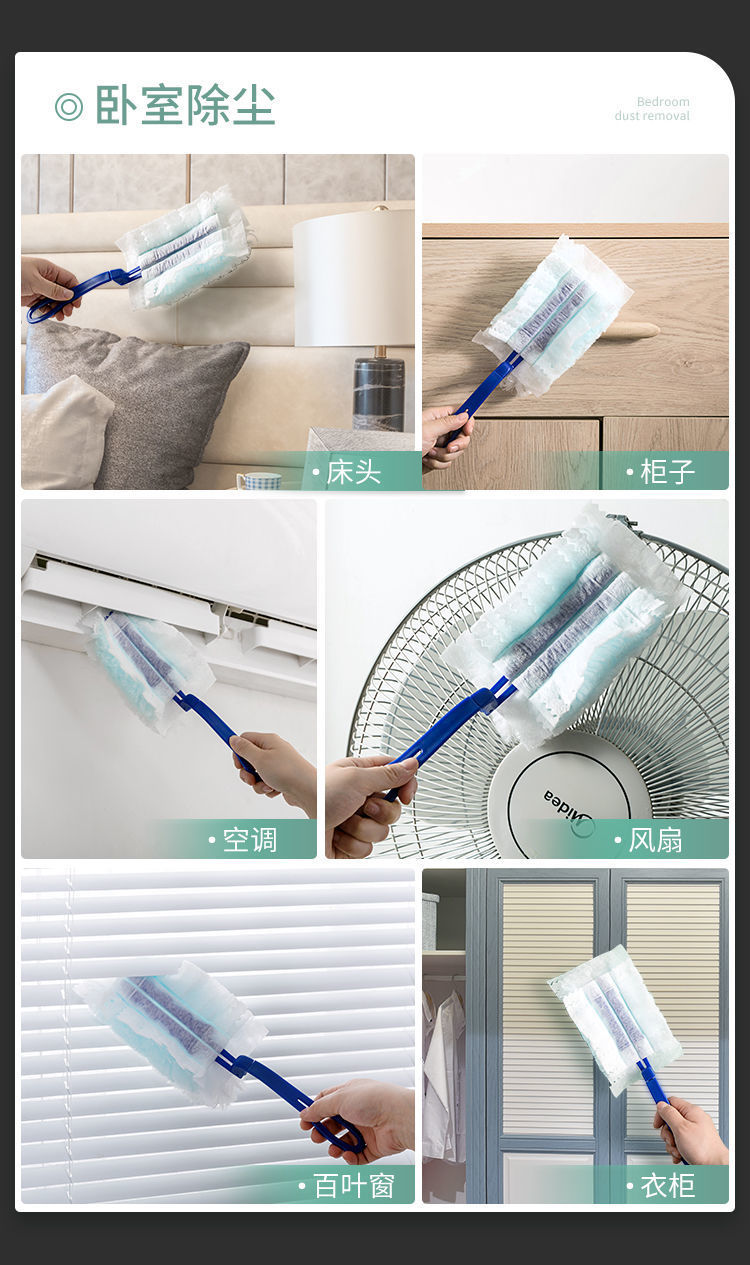 ◎ 卧室除尘

Bedroom
dust removal

• 床头

• 柜子

• 空调

Midea

• 风扇

• 百叶窗

• 衣柜