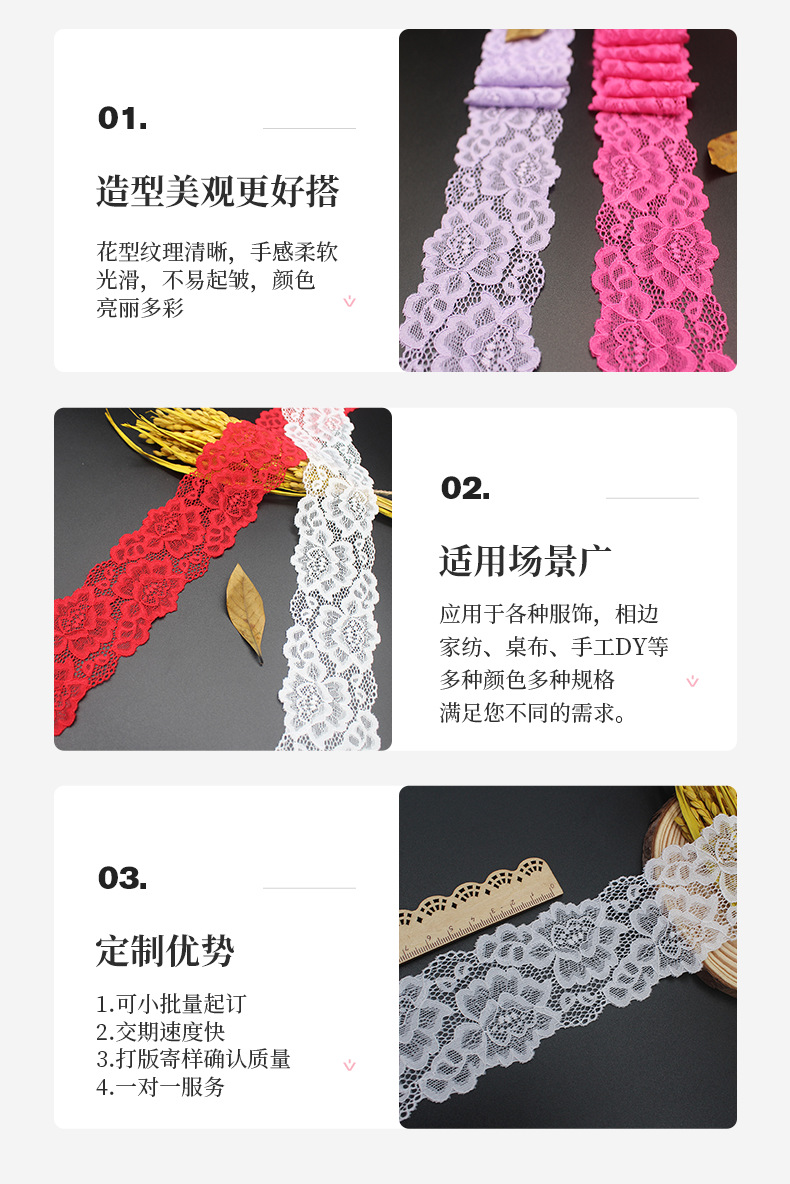 01.

造型美观更好搭

花型纹理清晰，手感柔软光滑，不易起皱，颜色亮丽多彩

02.

适用场景广

应用于各种服饰，相边家纺、桌布、手工DY等多种颜色多种规格满足您不同的需求。

03.

定制优势

1.可小批量起订
2.交期速度快
3.打版寄样确认质量
4.一对一服务