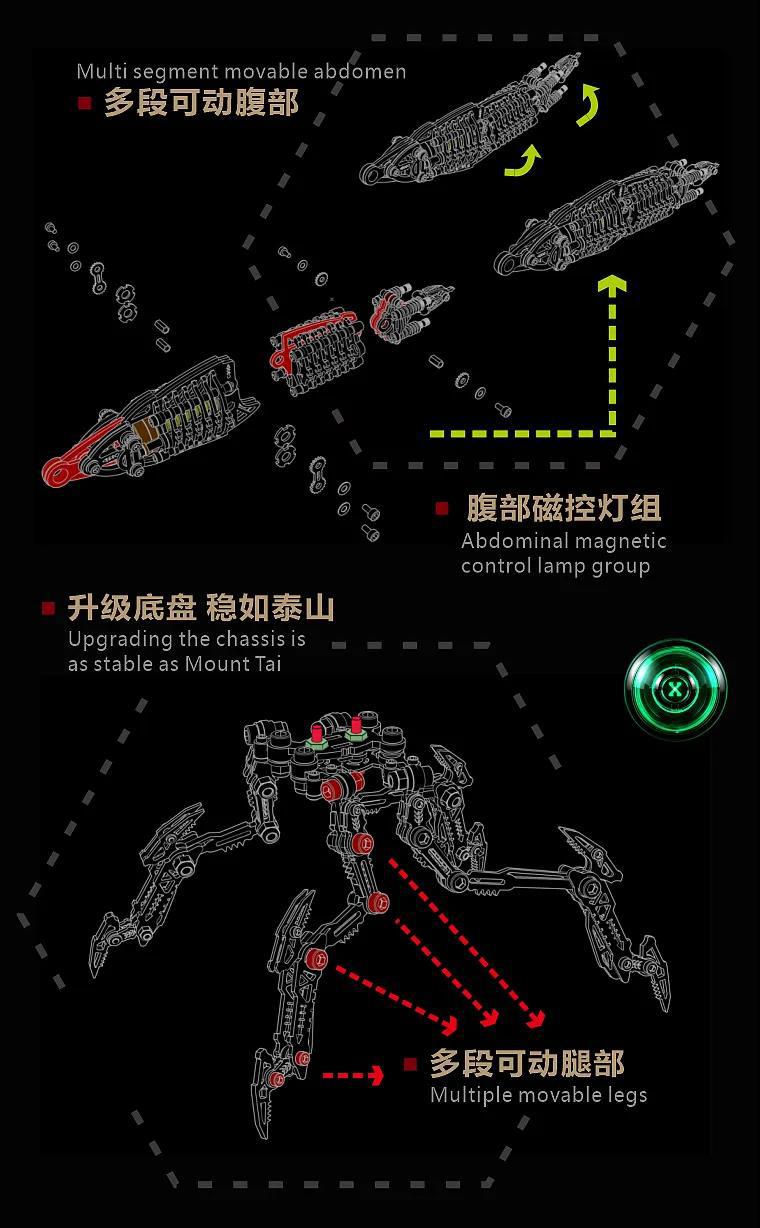 Multi segment movable abdomen
多段可动腹部

腹部磁控灯组
Abdominal magnetic control lamp group

升级底盘 稳如泰山
Upgrading the chassis is as stable as Mount Tai

多段可动腿部
Multiple movable legs