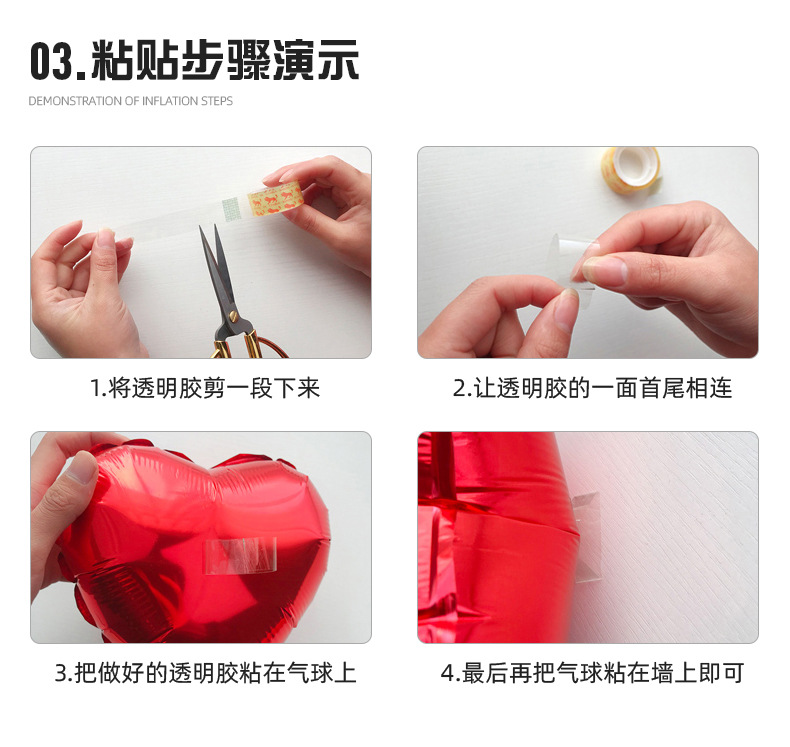 03.粘贴步骤演示

DEMONSTRATION OF INFLATION STEPS

1.将透明胶剪一段下来

2.让透明胶的一面首尾相连

3.把做好的透明胶粘在气球上

4.最后再把气球粘在墙上即可