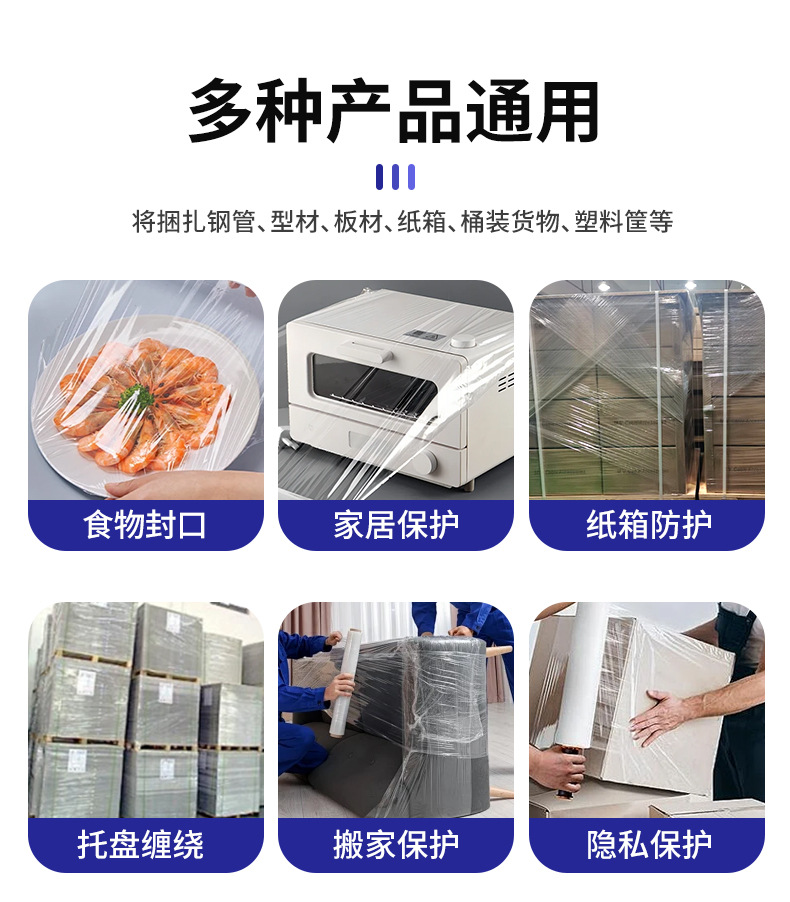 多种产品通用

将捆扎钢管、型材、板材、纸箱、桶装货物、塑料筐等

食物封口

家居保护

纸箱防护

托盘缠绕

搬家保护

隐私保护