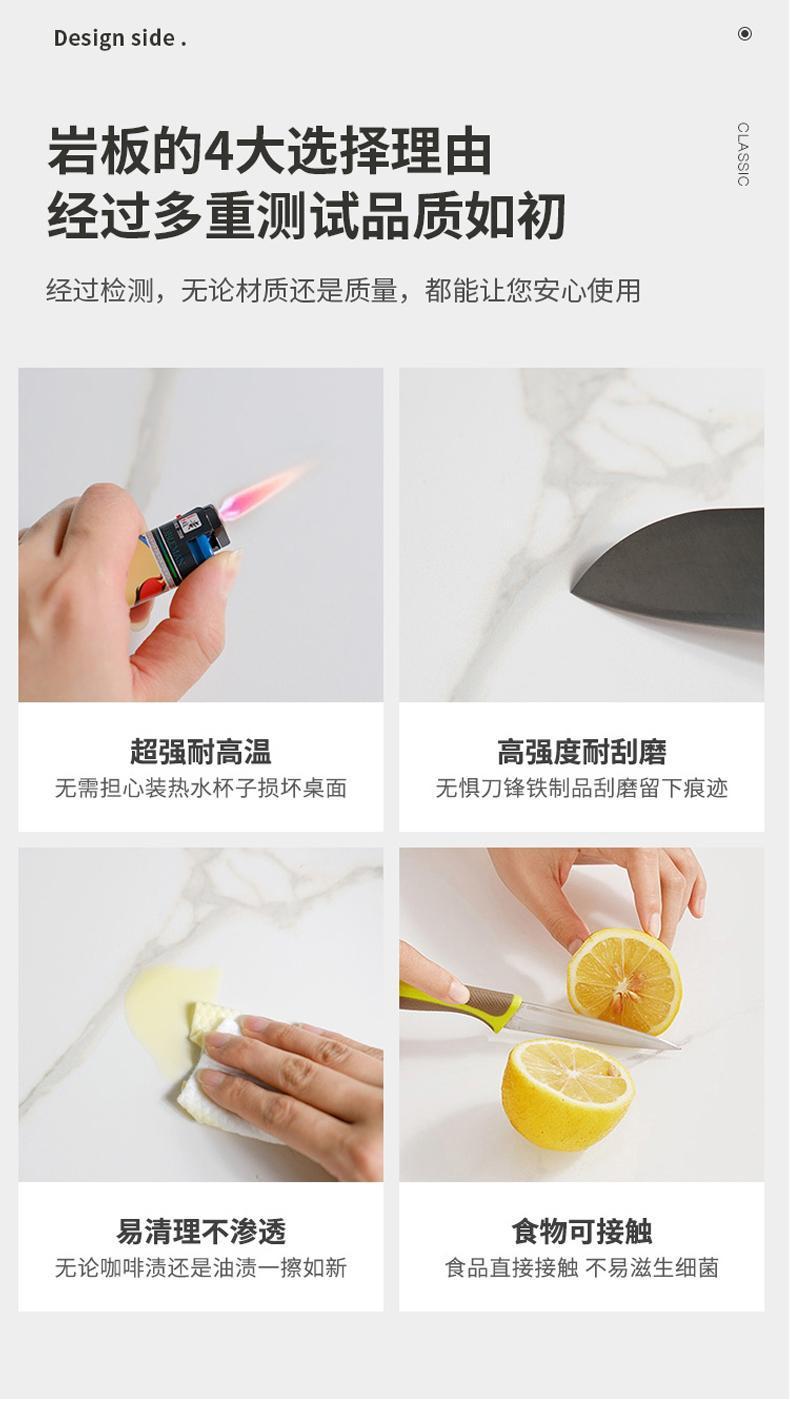 Design side .

CLASSIC

岩板的4大选择理由
经过多重测试品质如初

经过检测，无论材质还是质量，都能让您安心使用

超强耐高温
无需担心装热水杯子损坏桌面

高强度耐刮磨
无惧刀锋铁制品刮磨留下痕迹

易清理不渗透
无论咖啡渍还是油渍一擦如新

食物可接触
食品直接接触 不易滋生细菌