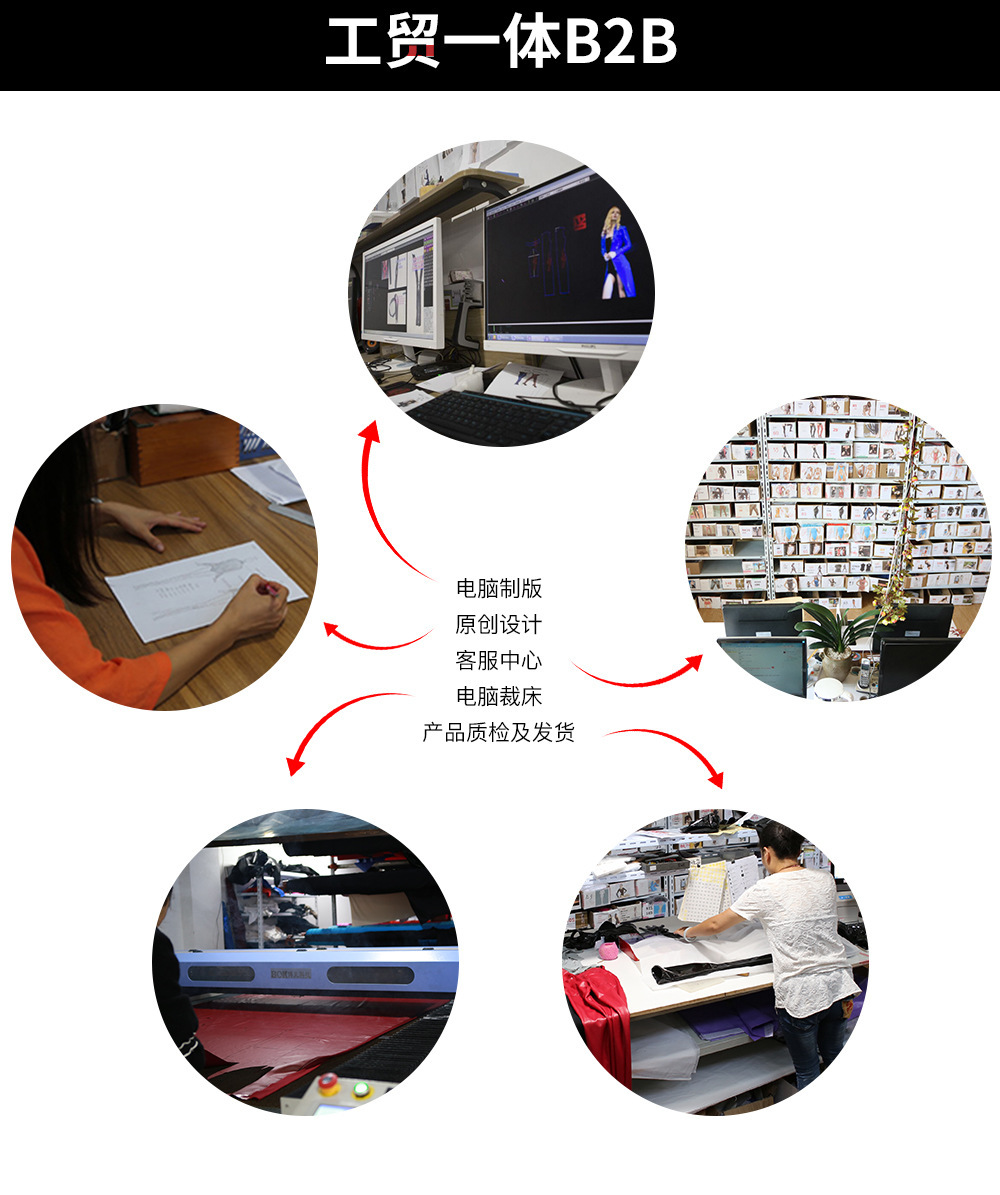 工贸一体B2B

电脑制版
原创设计
客服中心
电脑裁床
产品质检及发货