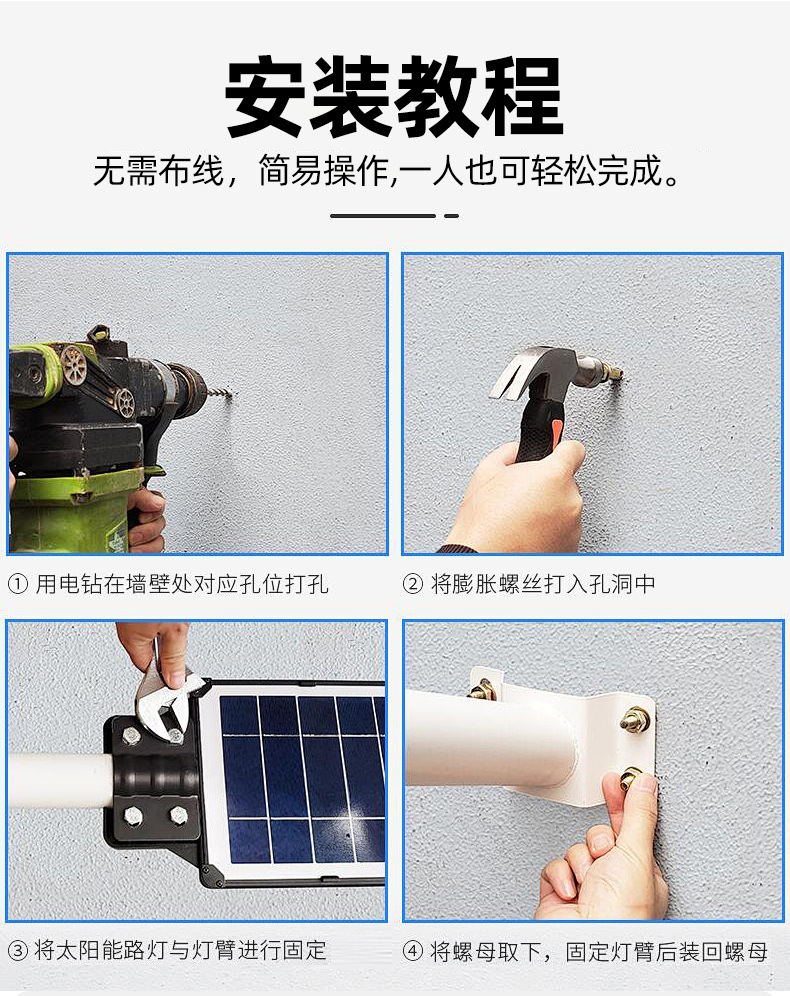 安装教程

无需布线，简易操作,一人也可轻松完成。

① 用电钻在墙壁处对应孔位打孔

② 将膨胀螺丝打入孔洞中

③ 将太阳能路灯与灯臂进行固定

④ 将螺母取下，固定灯臂后装回螺母