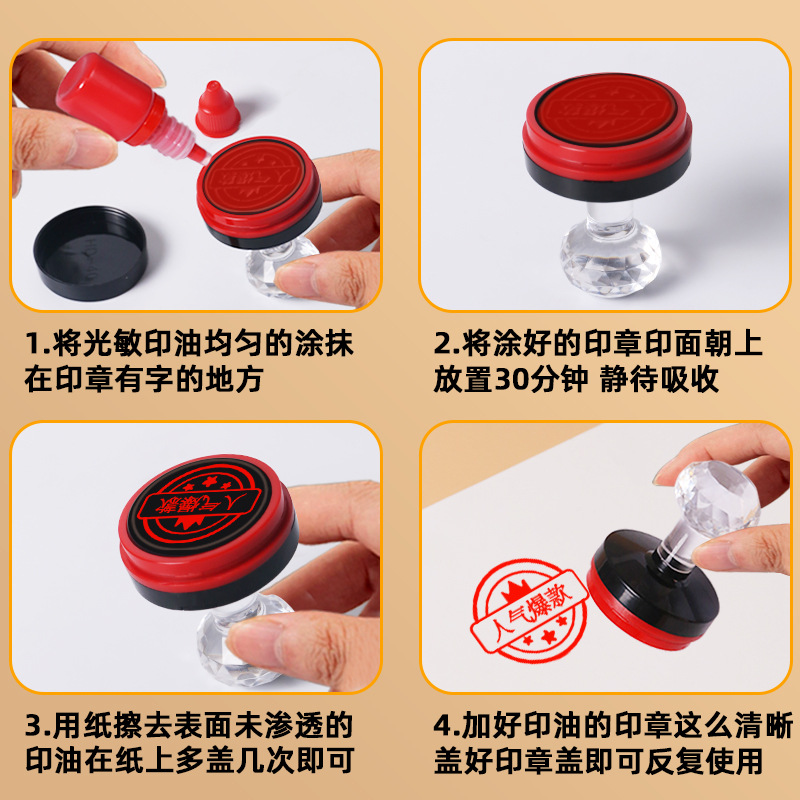 1.将光敏印油均匀的涂抹在印章有字的地方

2.将涂好的印章印面朝上放置30分钟 静待吸收

人气爆款

3.用纸擦去表面未渗透的印油在纸上多盖几次即可

人气爆款

4.加好印油的印章这么清晰盖好印章盖即可反复使用