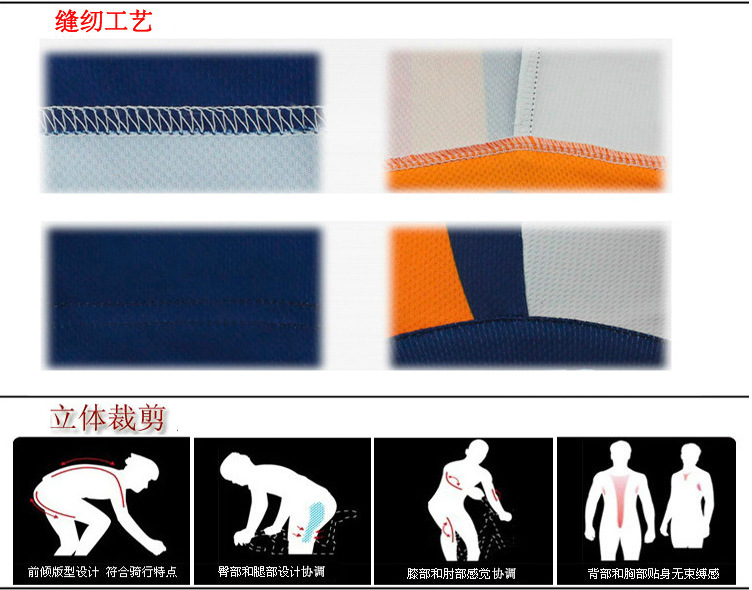 缝纫工艺

立体裁剪

前倾版型设计 符合骑行特点

臀部和腿部设计协调

膝部和肘部感觉协调

背部和胸部贴身无束缚感