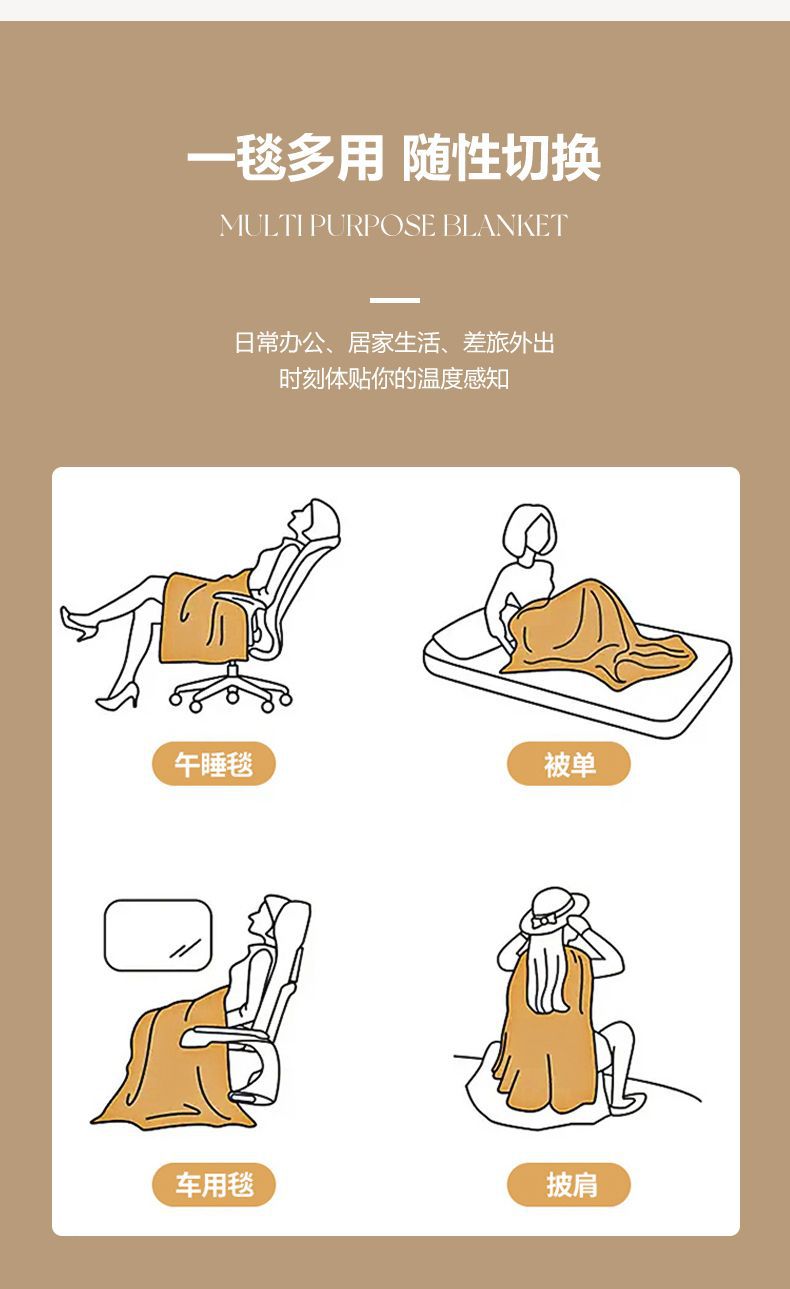 一毯多用 随性切换
MULTI PURPOSE BLANKET

日常办公、居家生活、差旅外出
时刻体贴你的温度感知

午睡毯

被单

车用毯

披肩