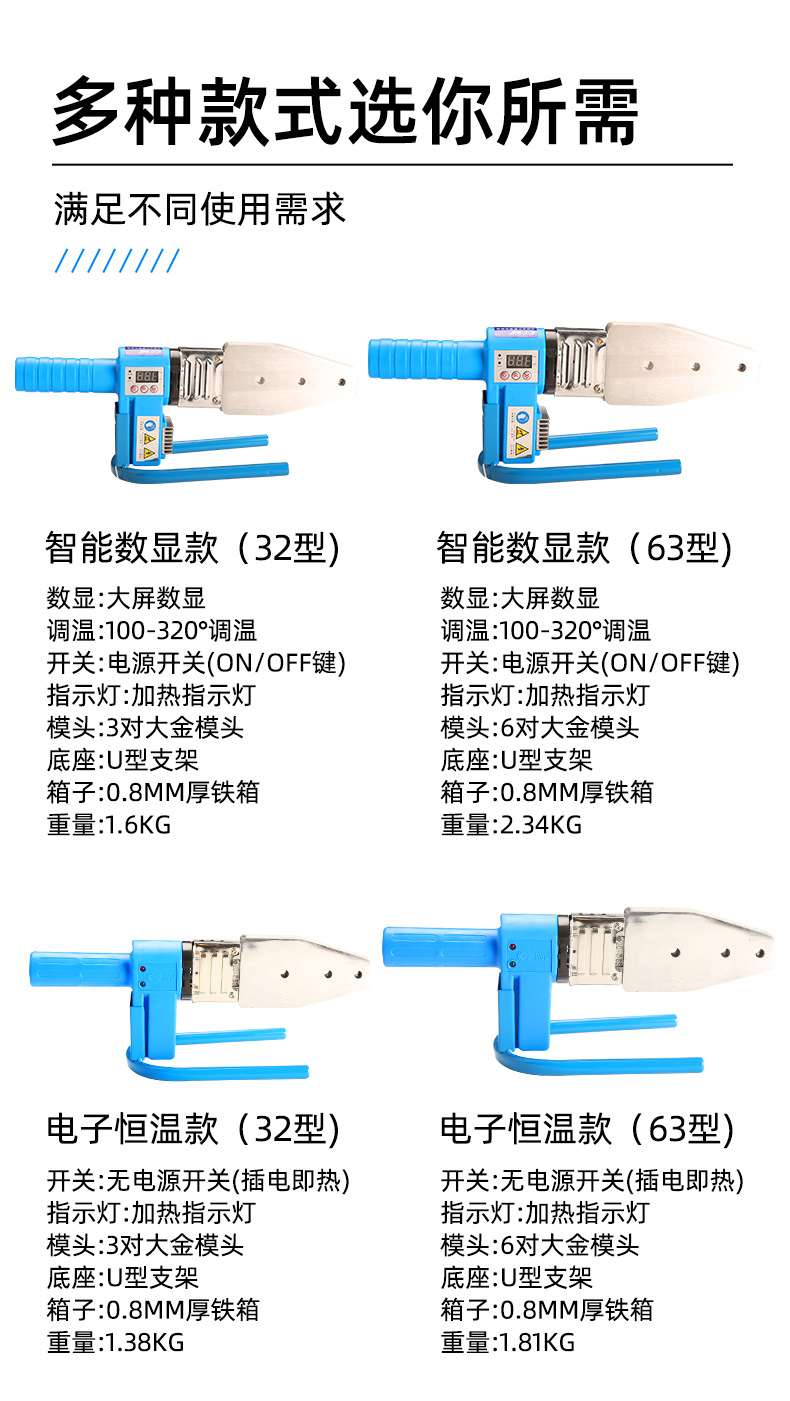 多种款式选你所需

满足不同使用需求

////////

智能数显款（32型）

数显:大屏数显
调温:100-320°调温
开关:电源开关(ON/OFF键)
指示灯:加热指示灯
模头:3对大金模头
底座:U型支架
箱子:0.8MM厚铁箱
重量:1.6KG

智能数显款（63型）

数显:大屏数显
调温:100-320°调温
开关:电源开关(ON/OFF键)
指示灯:加热指示灯
模头:6对大金模头
底座:U型支架
箱子:0.8MM厚铁箱
重量:2.34KG

电子恒温款（32型）

开关:无电源开关(插电即热)
指示灯:加热指示灯
模头:3对大金模头
底座:U型支架
箱子:0.8MM厚铁箱
重量:1.38KG

电子恒温款（63型）

开关:无电源开关(插电即热)
指示灯:加热指示灯
模头:6对大金模头
底座:U型支架
箱子:0.8MM厚铁箱
重量:1.81KG