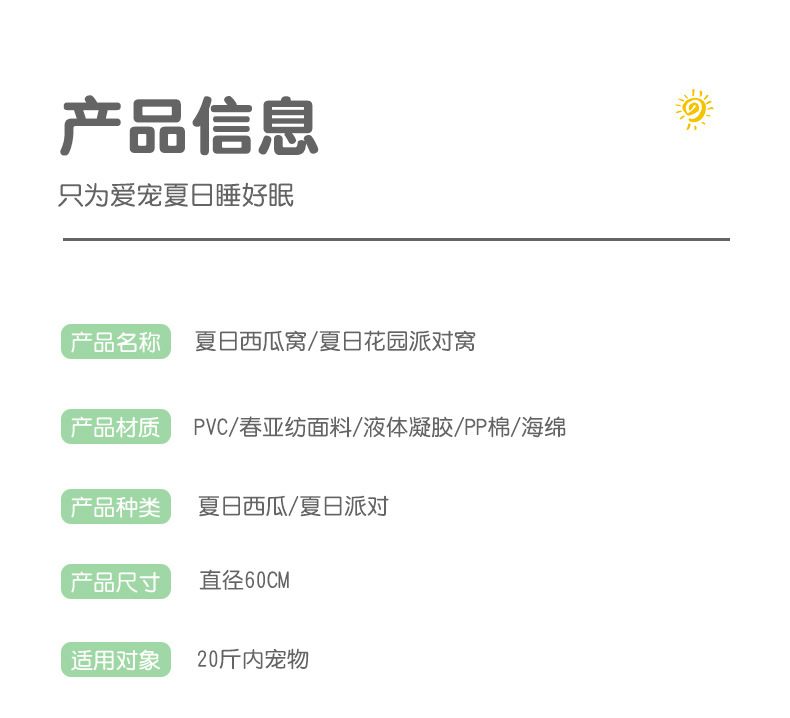 产品信息

只为爱宠夏日睡好眠

产品名称 夏日西瓜窝/夏日花园派对窝

产品材质 PVC/春亚纺面料/液体凝胶/PP棉/海绵

产品种类 夏日西瓜/夏日派对

产品尺寸 直径60CM

适用对象 20斤内宠物