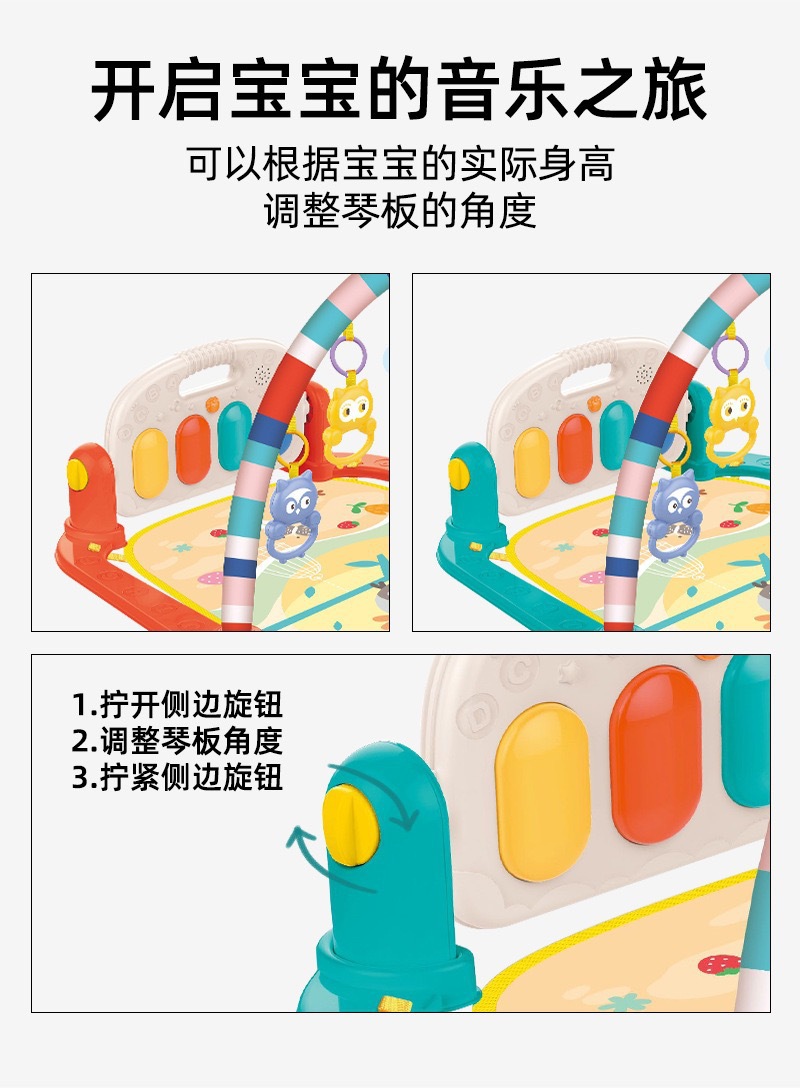 开启宝宝的音乐之旅

可以根据宝宝的实际身高
调整琴板的角度

1.拧开侧边旋钮
2.调整琴板角度
3.拧紧侧边旋钮