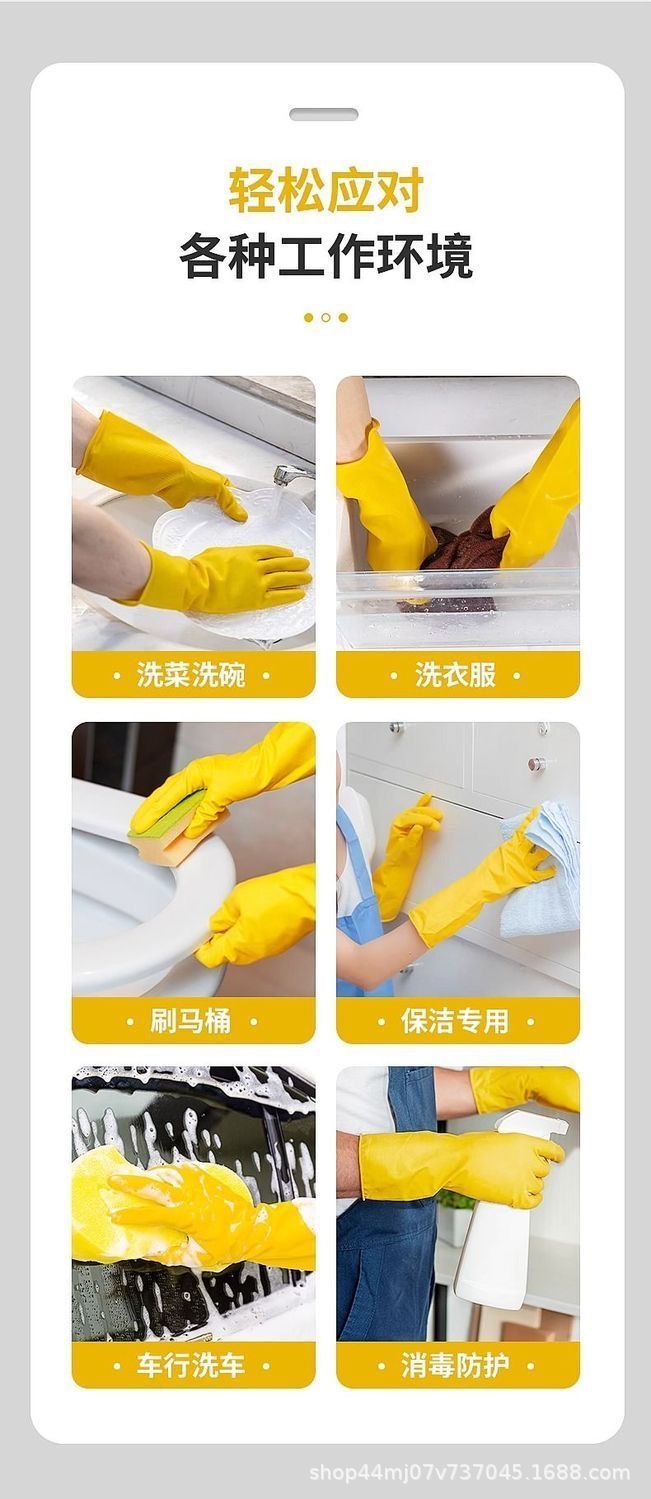 轻松应对
各种工作环境

· 洗菜洗碗 ·

· 洗衣服 ·

· 刷马桶 ·

· 保洁专用 ·

· 车行洗车 ·

· 消毒防护 ·

shop44mj07v737045.1688.com