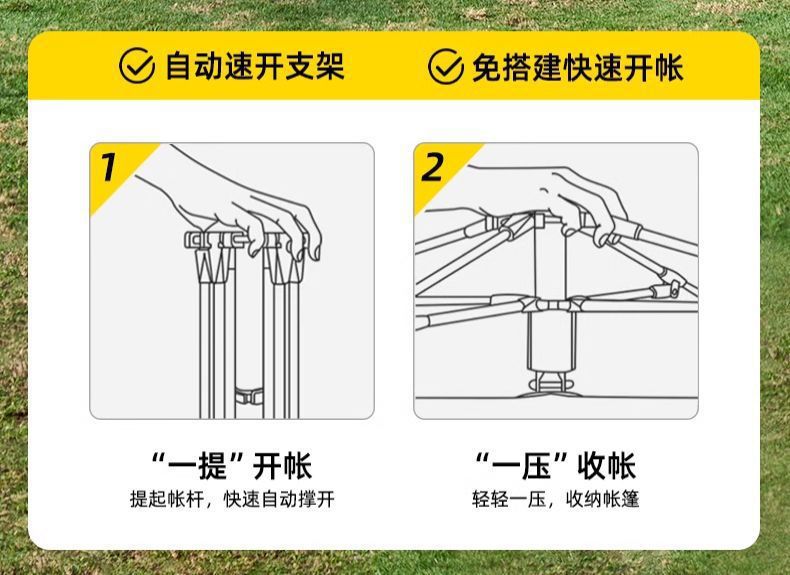 自动速开支架

免搭建快速开帐

1

2

“一提”开帐
提起帐杆，快速自动撑开

“一压”收帐
轻轻一压，收纳帐篷