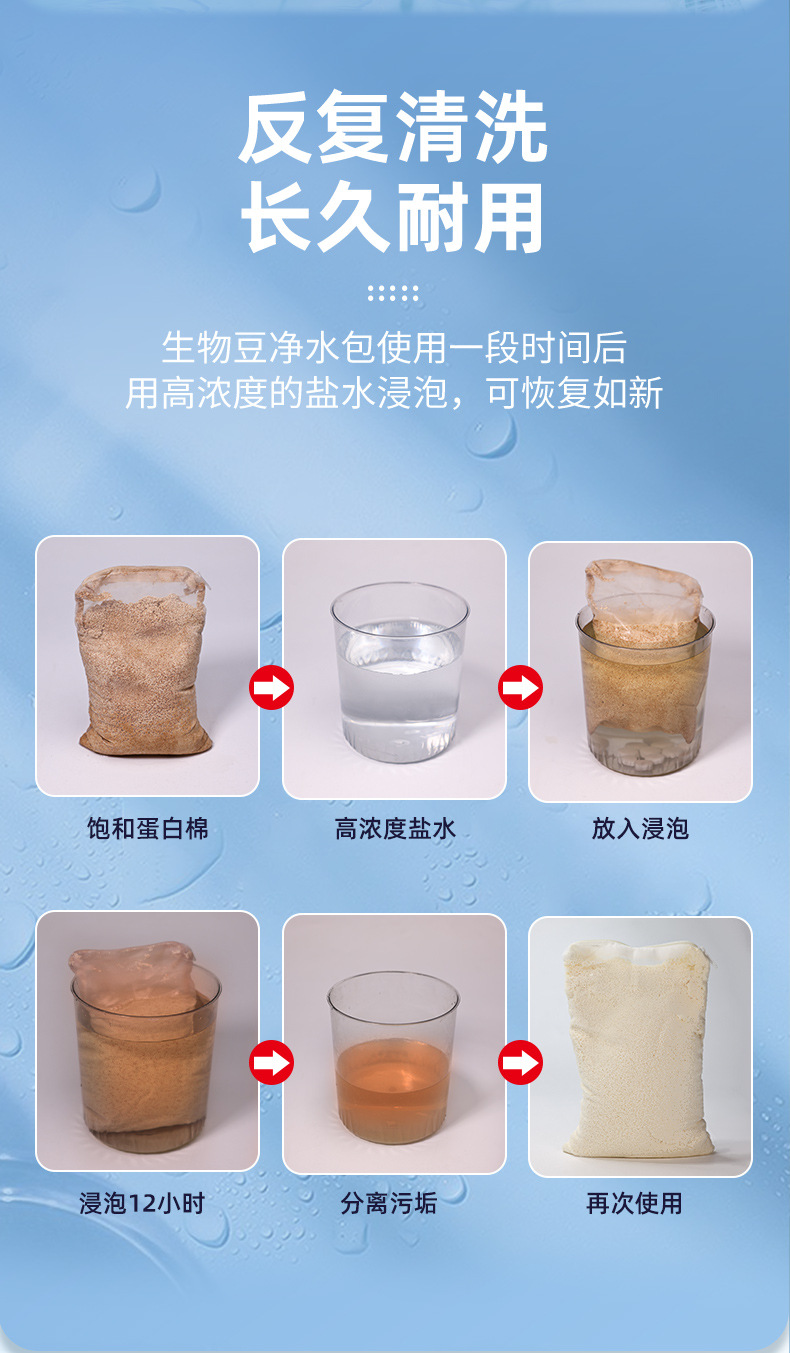 反复清洗
长久耐用

生物豆净水包使用一段时间后
用高浓度的盐水浸泡，可恢复如新

饱和蛋白棉

高浓度盐水

放入浸泡

浸泡12小时

分离污垢

再次使用