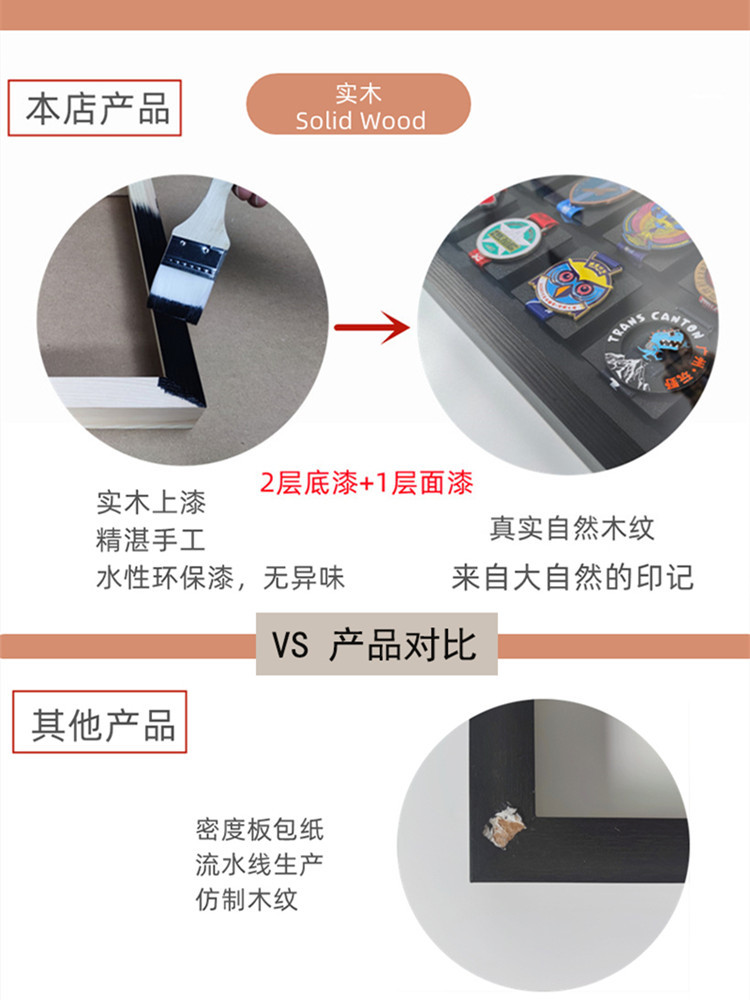 本店产品

实木
Solid Wood

TRANS CANTON

2层底漆+1层面漆

实木上漆
精湛手工
水性环保漆，无异味

真实自然木纹
来自大自然的印记

VS 产品对比

其他产品

密度板包纸
流水线生产
仿制木纹