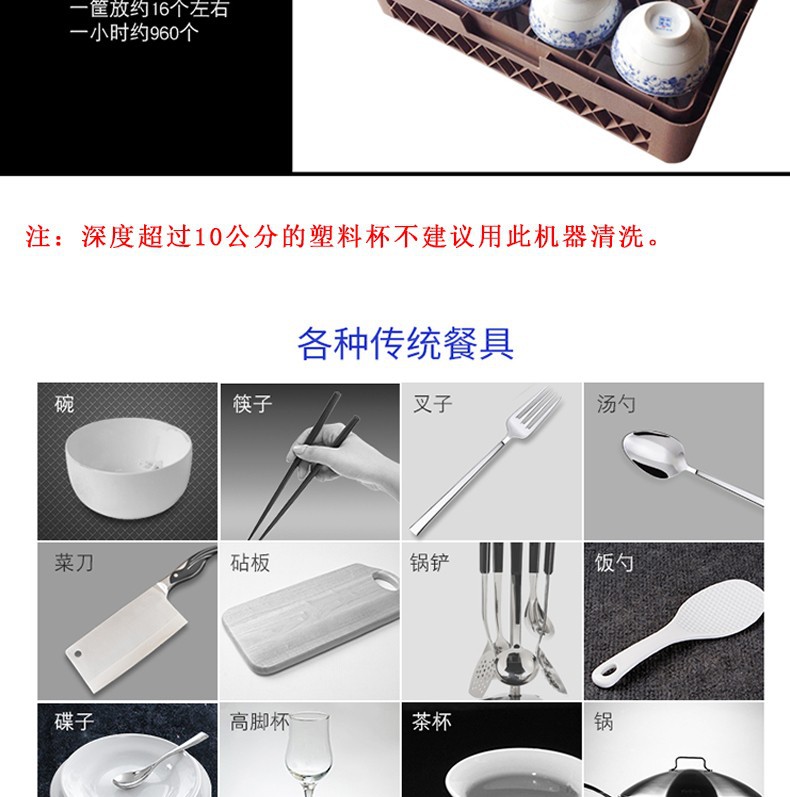 一筐放约16个左右
一小时约960个

注：深度超过10公分的塑料杯不建议用此机器清洗。

各种传统餐具

碗
筷子
叉子
汤勺
菜刀
砧板
锅铲
饭勺
碟子
高脚杯
茶杯
锅