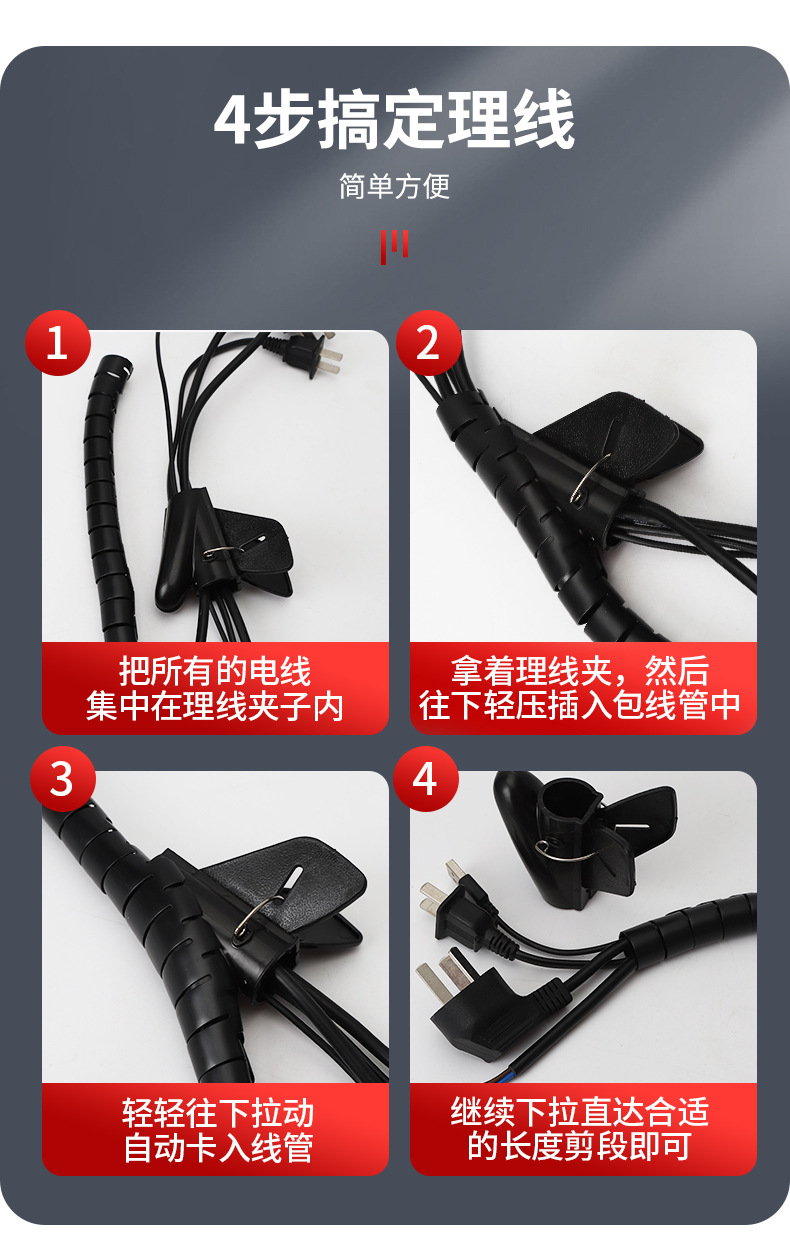 4步搞定理线

简单方便

1

把所有的电线
集中在理线夹子内

2

拿着理线夹，然后
往下轻压插入包线管中

3

轻轻往下拉动
自动卡入线管

4

继续下拉直达合适
的长度剪段即可