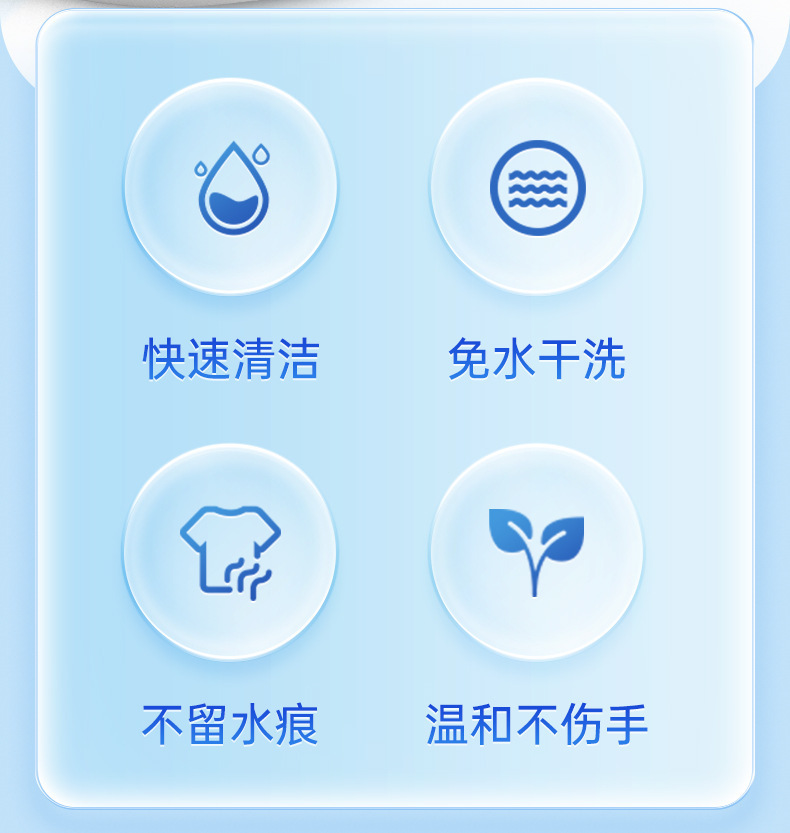 快速清洁

免水干洗

不留水痕

温和不伤手