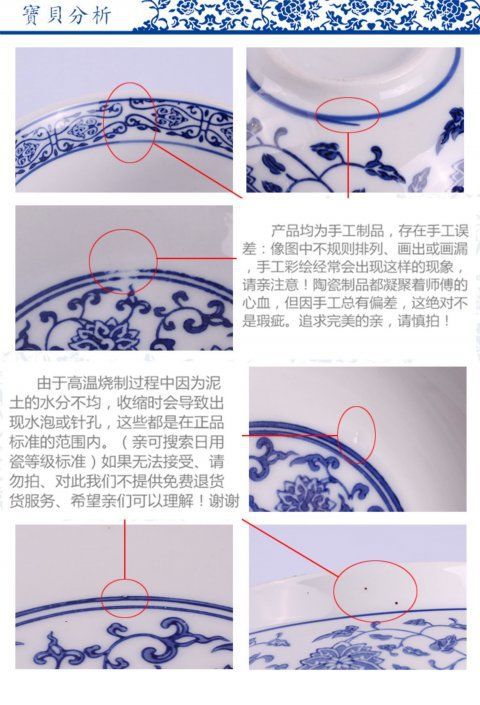 寶貝分析

产品均为手工制品，存在手工误差：像图中不规则排列、画出或画漏，手工彩绘经常会出现这样的现象，请亲注意！陶瓷制品都凝聚着师傅的心血，但因手工总有偏差，这绝对不是瑕疵。追求完美的亲，请慎拍！

由于高温烧制过程中因为泥土的水分不均，收缩时会导致出现水泡或针孔，这些都是在正品标准的范围内。（亲可搜索日用瓷等级标准）如果无法接受、请勿拍、对此我们不提供免费退货货服务、希望亲们可以理解！谢谢