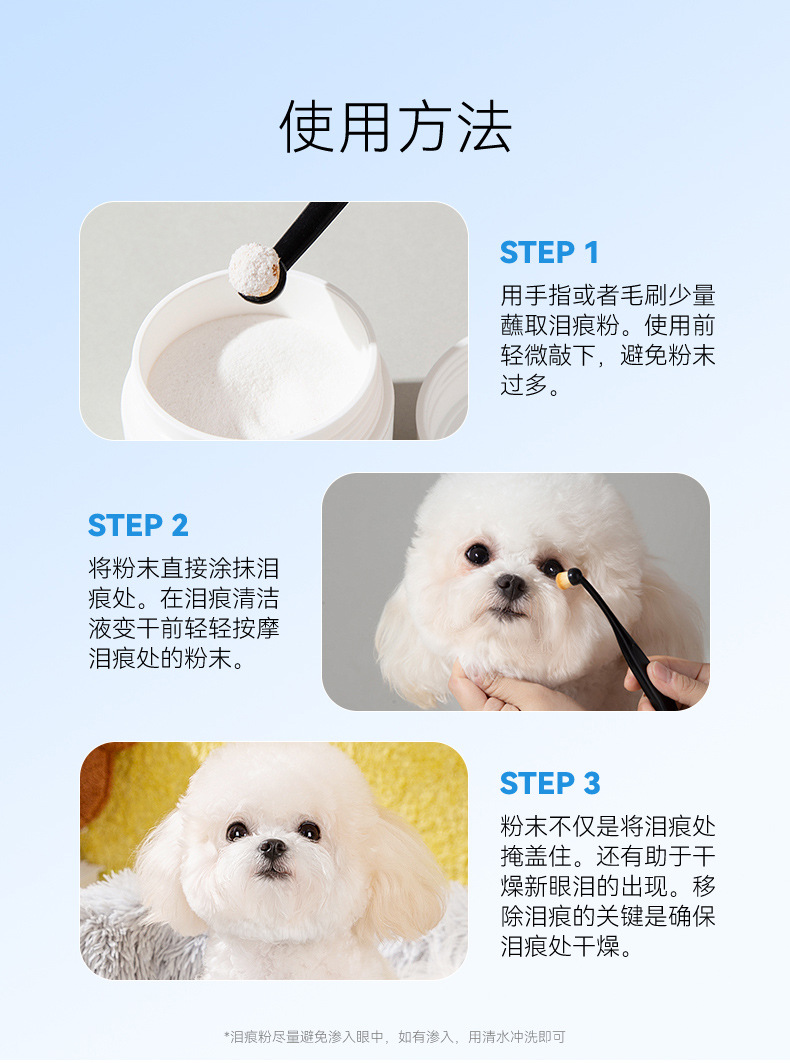 使用方法

STEP 1
用手指或者毛刷少量蘸取泪痕粉。使用前轻微敲下，避免粉末过多。

STEP 2
将粉末直接涂抹泪痕处。在泪痕清洁液变干前轻轻按摩泪痕处的粉末。

STEP 3
粉末不仅是将泪痕处掩盖住。还有助于干燥新眼泪的出现。移除泪痕的关键是确保泪痕处干燥。

*泪痕粉尽量避免渗入眼中，如有渗入，用清水冲洗即可