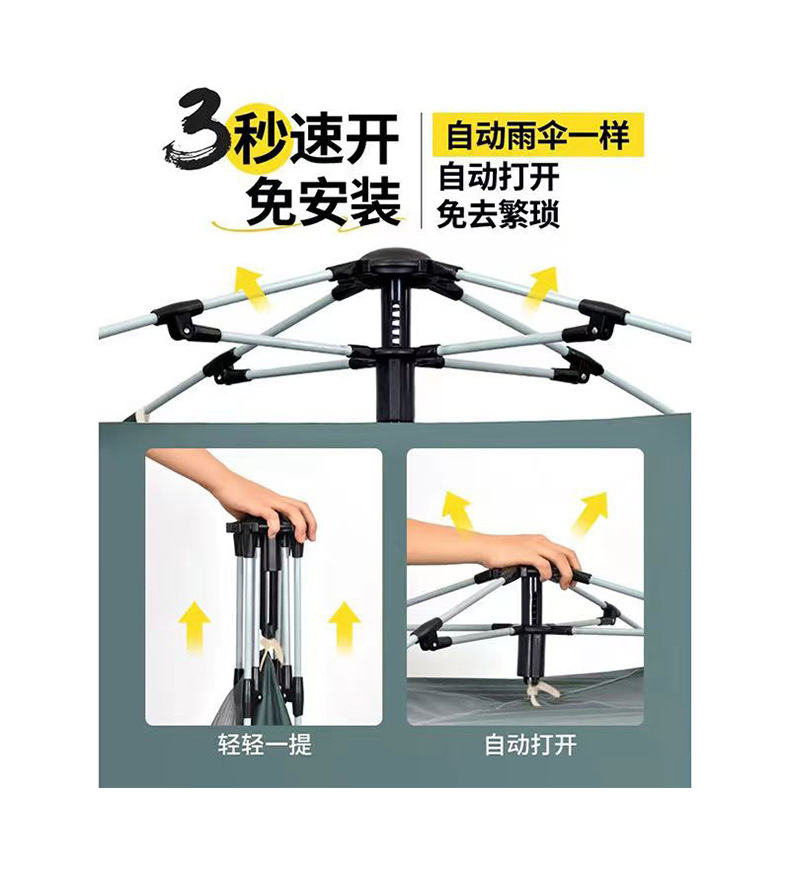 3秒速开
免安装

自动雨伞一样
自动打开
免去繁琐

轻轻一提

自动打开