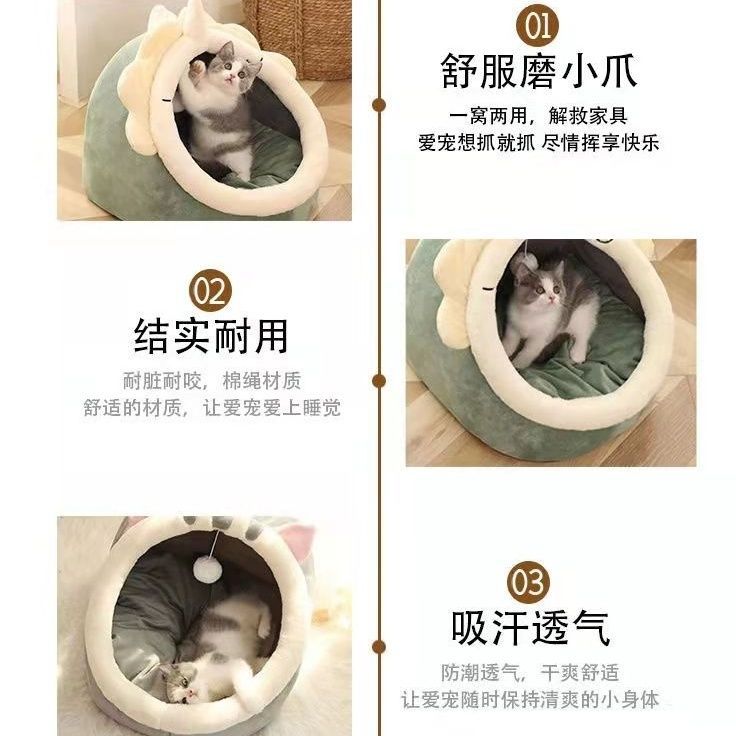 01
舒服磨小爪
一窝两用，解救家具
爱宠想抓就抓 尽情挥享快乐

02
结实耐用
耐脏耐咬，棉绳材质
舒适的材质，让爱宠爱上睡觉

03
吸汗透气
防潮透气，干爽舒适
让爱宠随时保持清爽的小身体