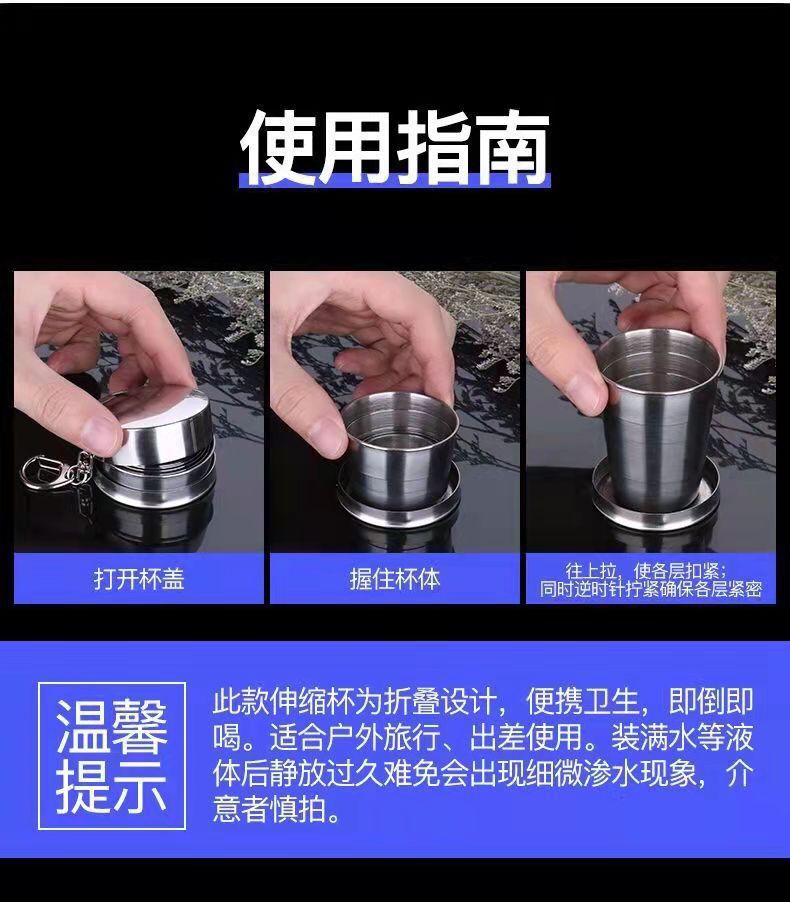 使用指南

打开杯盖

握住杯体

往上拉，使各层扣紧；同时逆时针拧紧确保各层紧密

温馨提示

此款伸缩杯为折叠设计，便携卫生，即倒即喝。适合户外旅行、出差使用。装满水等液体后静放过久难免会出现细微渗水现象，介意者慎拍。