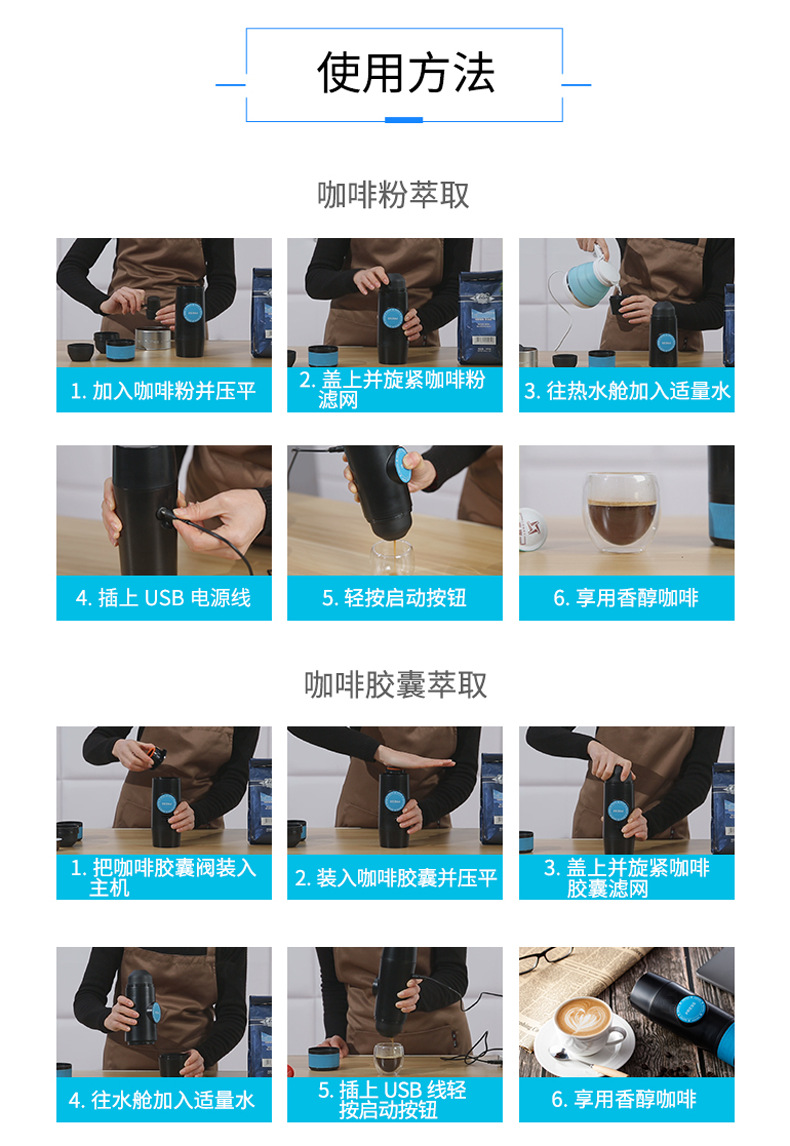 使用方法

咖啡粉萃取

1. 加入咖啡粉并压平

2. 盖上并旋紧咖啡粉滤网

3. 往热水舱加入适量水

4. 插上 USB 电源线

5. 轻按启动按钮

6. 享用香醇咖啡

咖啡胶囊萃取

1. 把咖啡胶囊阀装入主机

2. 装入咖啡胶囊并压平

3. 盖上并旋紧咖啡胶囊滤网

4. 往水舱加入适量水

5. 插上 USB 线轻按启动按钮

6. 享用香醇咖啡