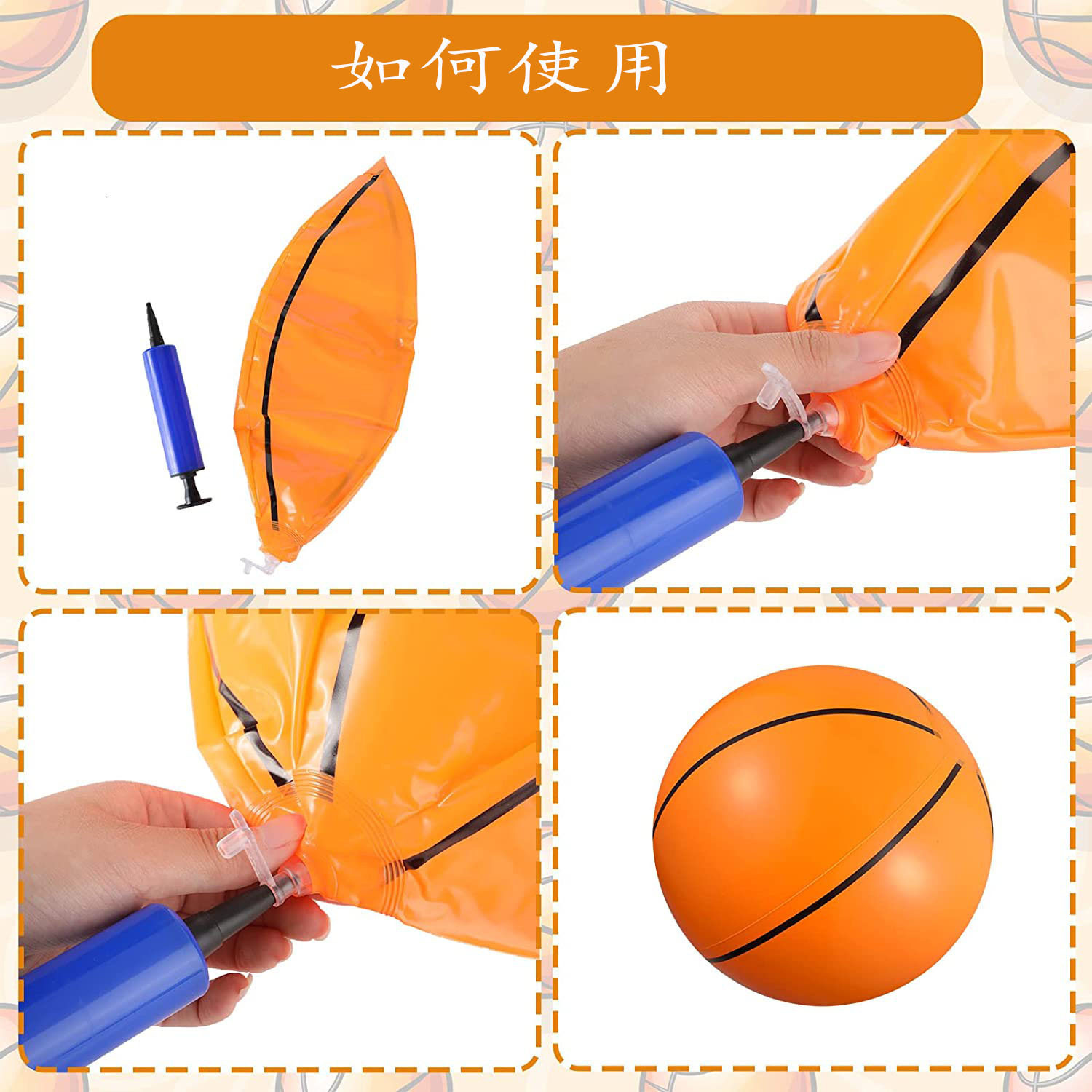 如何使用