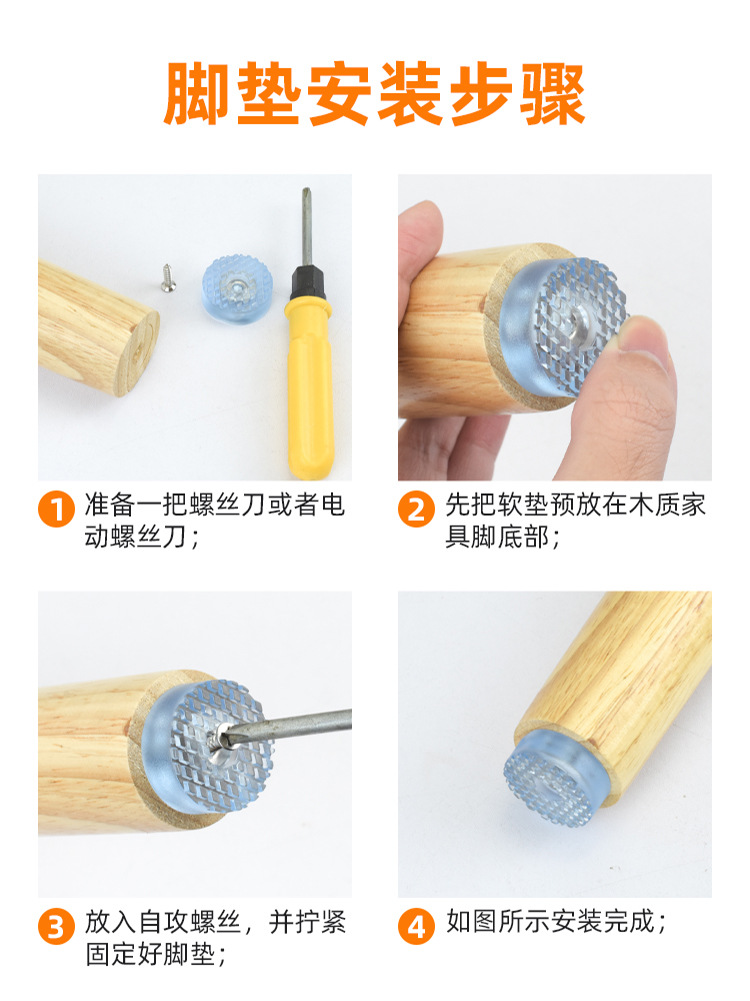 脚垫安装步骤

1 准备一把螺丝刀或者电动螺丝刀；

2 先把软垫预放在木质家具脚底部；

3 放入自攻螺丝，并拧紧固定好脚垫；

4 如图所示安装完成；