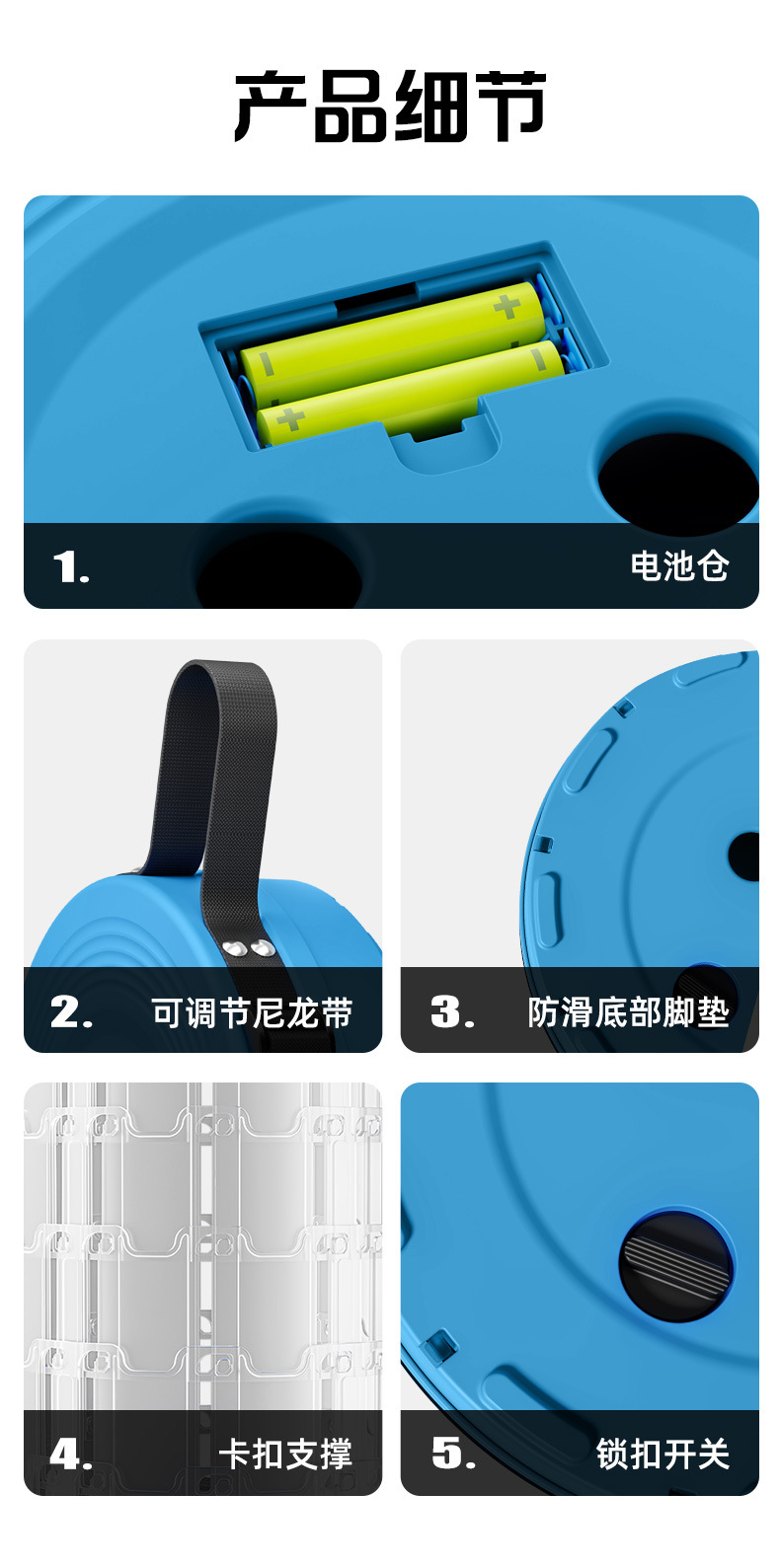 产品细节

1. 电池仓

2. 可调节尼龙带

3. 防滑底部脚垫

4. 卡扣支撑

5. 锁扣开关