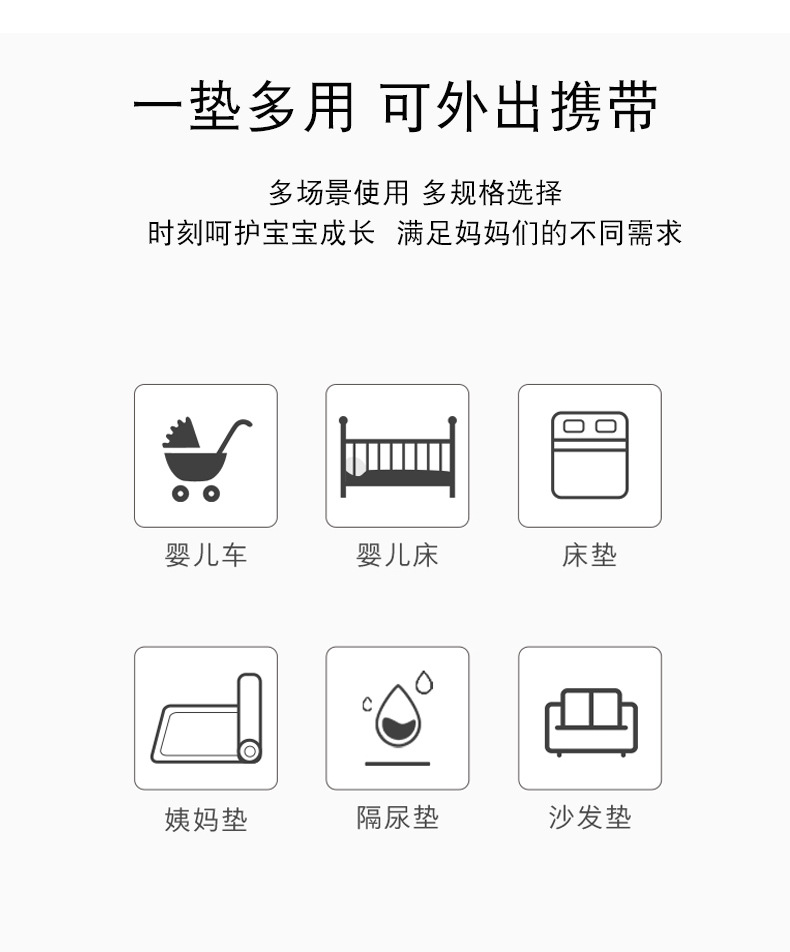 一垫多用 可外出携带

多场景使用 多规格选择
时刻呵护宝宝成长 满足妈妈们的不同需求

婴儿车

婴儿床

床垫

姨妈垫

隔尿垫

沙发垫