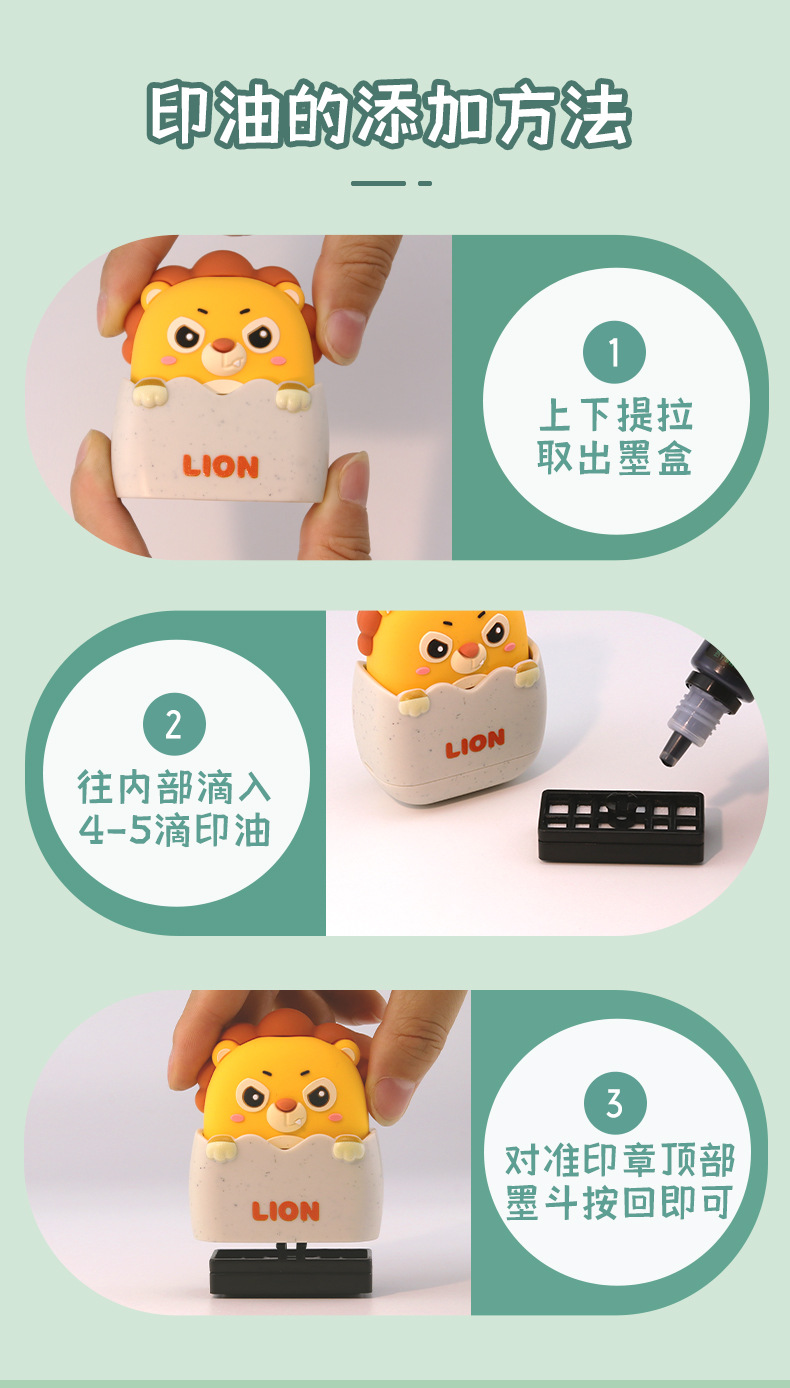 印油的添加方法

LION

1
上下提拉
取出墨盒

2
往内部滴入
4-5滴印油

LION

LION

3
对准印章顶部
墨斗按回即可