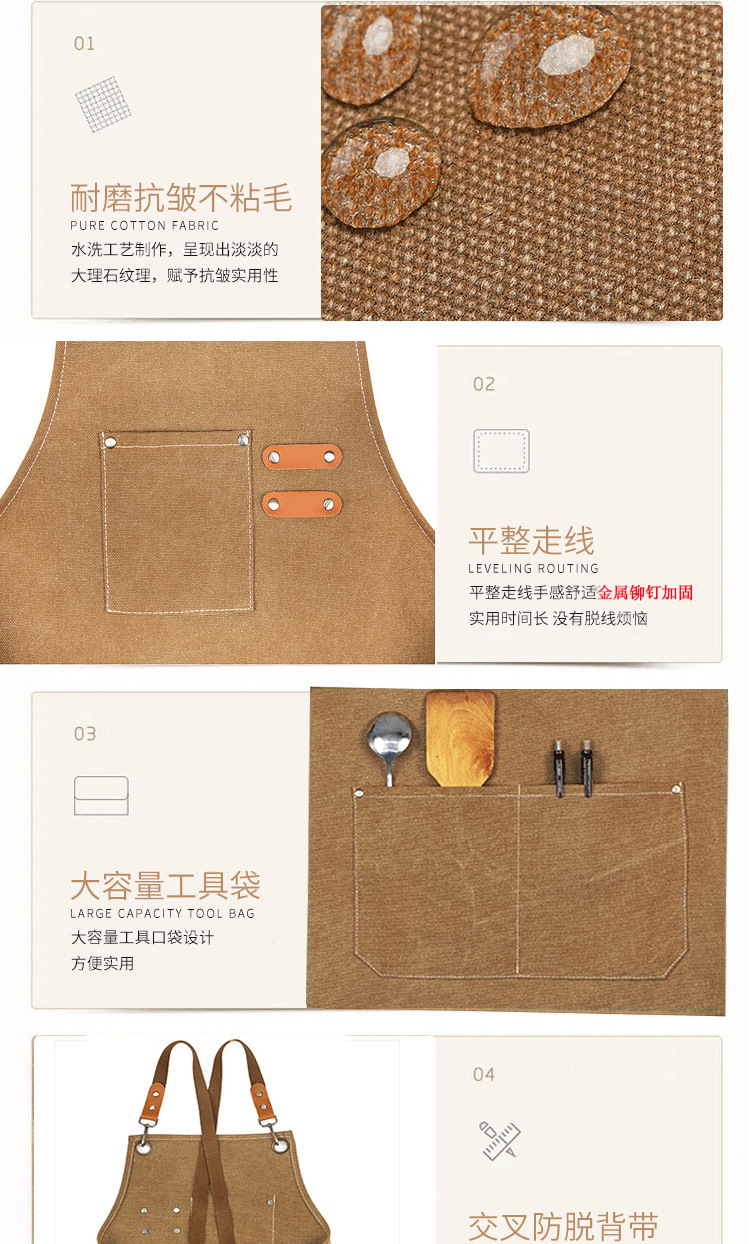 01

耐磨抗皱不粘毛
PURE COTTON FABRIC
水洗工艺制作，呈现出淡淡的大理石纹理，赋予抗皱实用性

02

平整走线
LEVELING ROUTING
平整走线手感舒适金属铆钉加固
实用时间长 没有脱线烦恼

03

大容量工具袋
LARGE CAPACITY TOOL BAG
大容量工具口袋设计
方便实用

04

交叉防脱背带