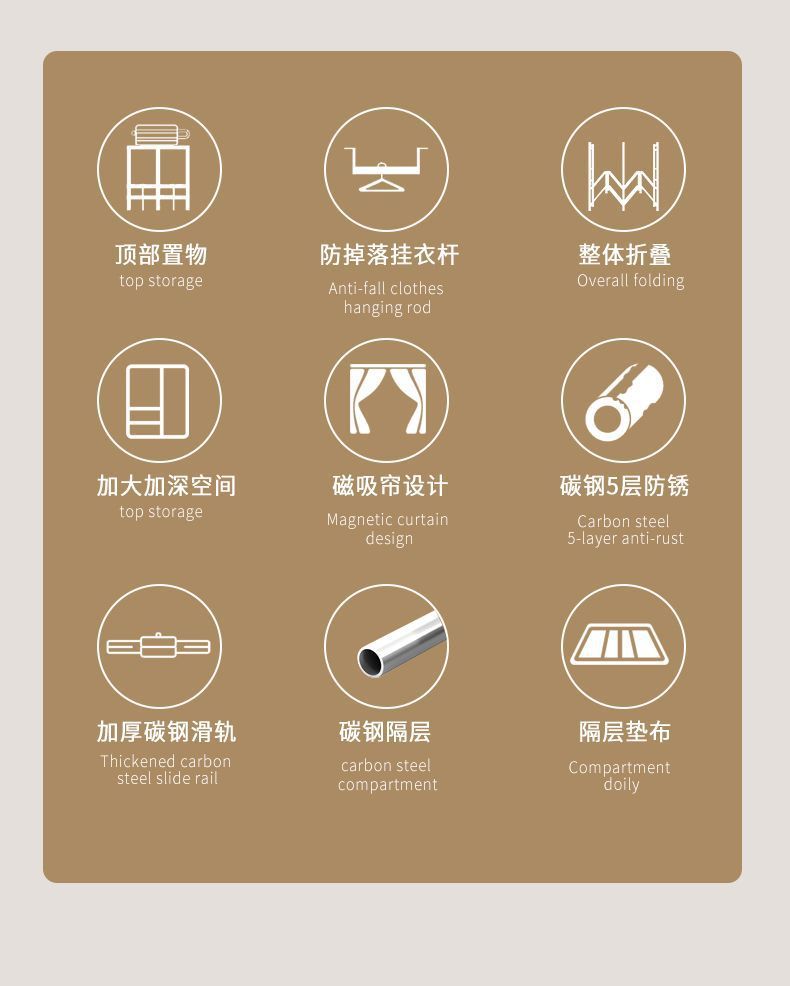 顶部置物
top storage

防掉落挂衣杆
Anti-fall clothes hanging rod

整体折叠
Overall folding

加大加深空间
top storage

磁吸帘设计
Magnetic curtain design

碳钢5层防锈
Carbon steel 5-layer anti-rust

加厚碳钢滑轨
Thickened carbon steel slide rail

碳钢隔层
carbon steel compartment

隔层垫布
Compartment doily