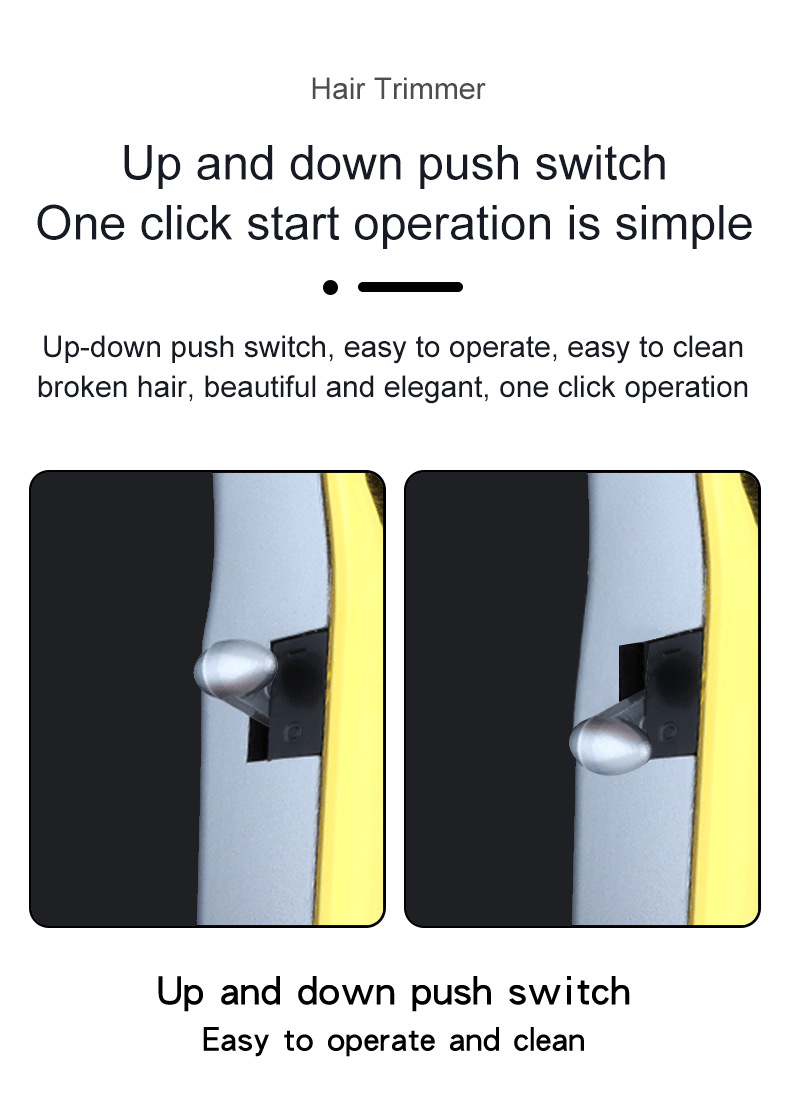 Hair Trimmer

Up and down push switch
One click start operation is simple

Up-down push switch, easy to operate, easy to clean broken hair, beautiful and elegant, one click operation

Up and down push switch
Easy to operate and clean