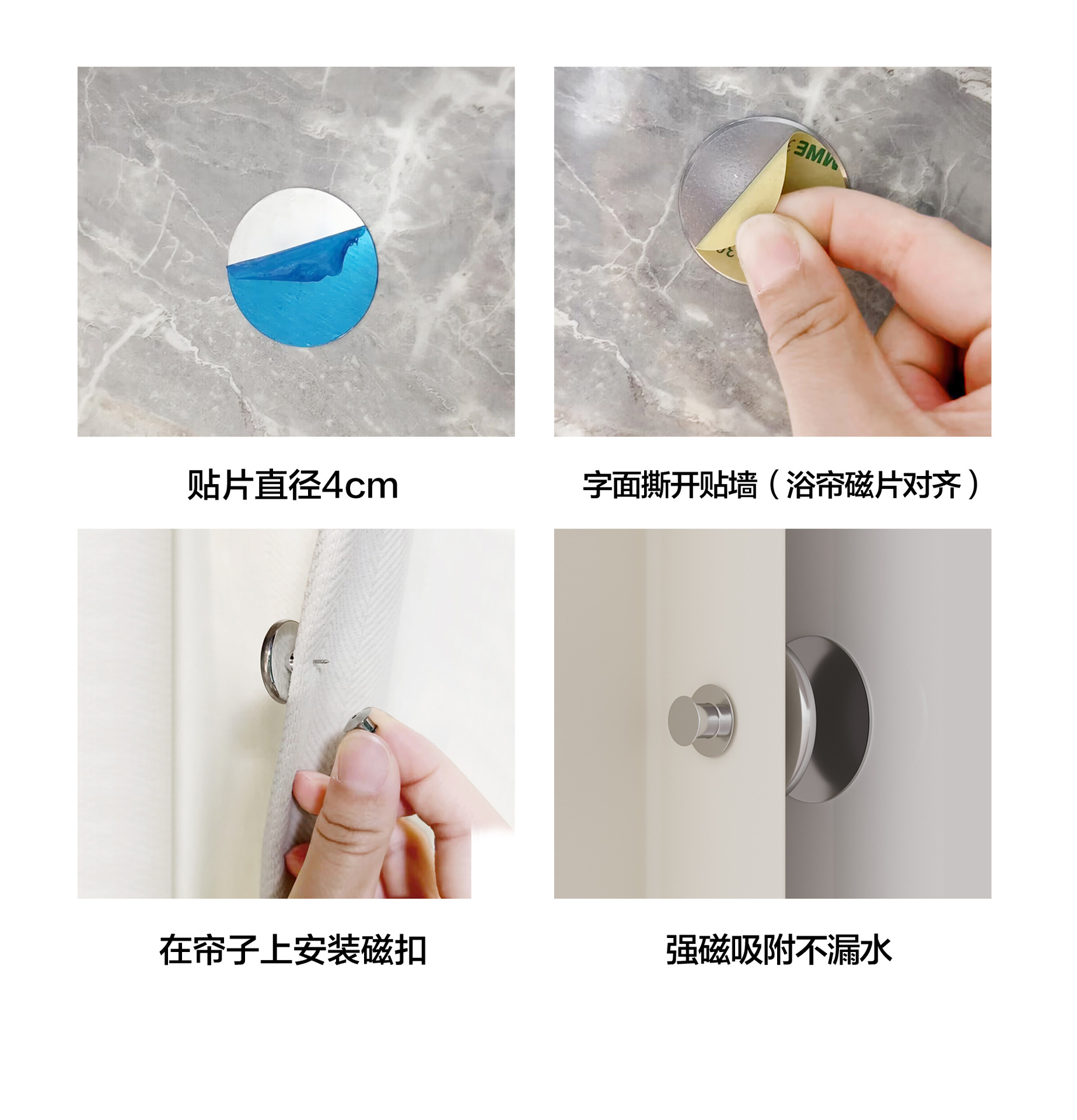 贴片直径4cm

字面撕开贴墙（浴帘磁片对齐）

在帘子上安装磁扣

强磁吸附不漏水