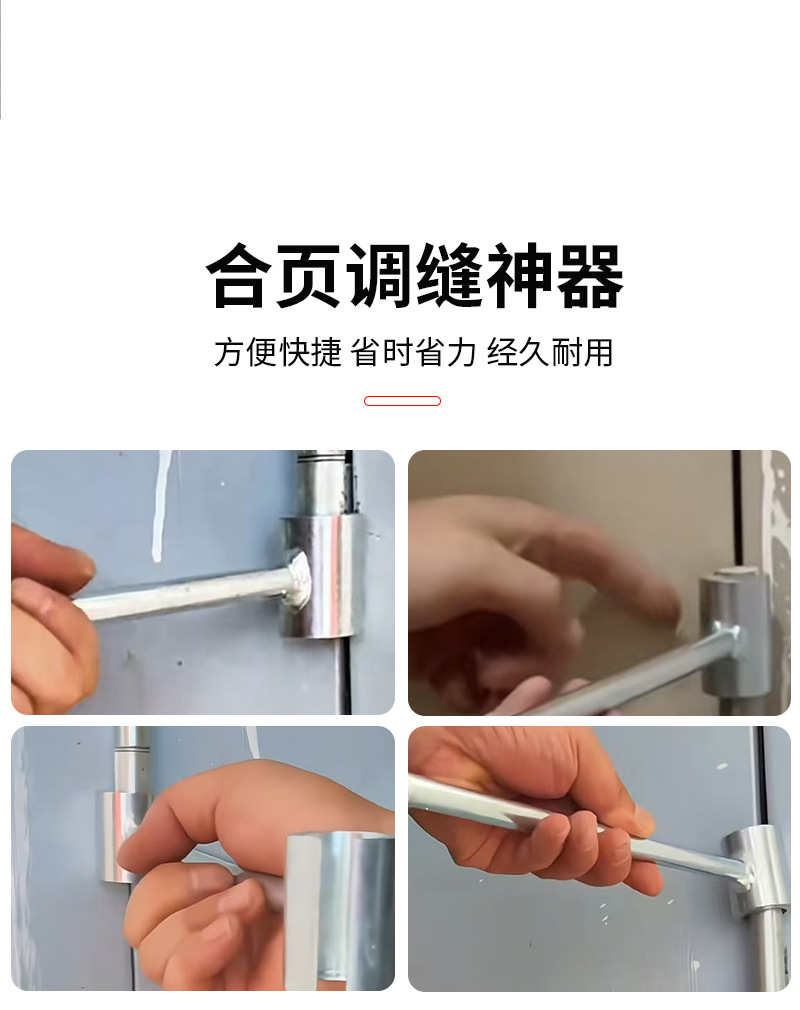 合页调缝神器

方便快捷 省时省力 经久耐用