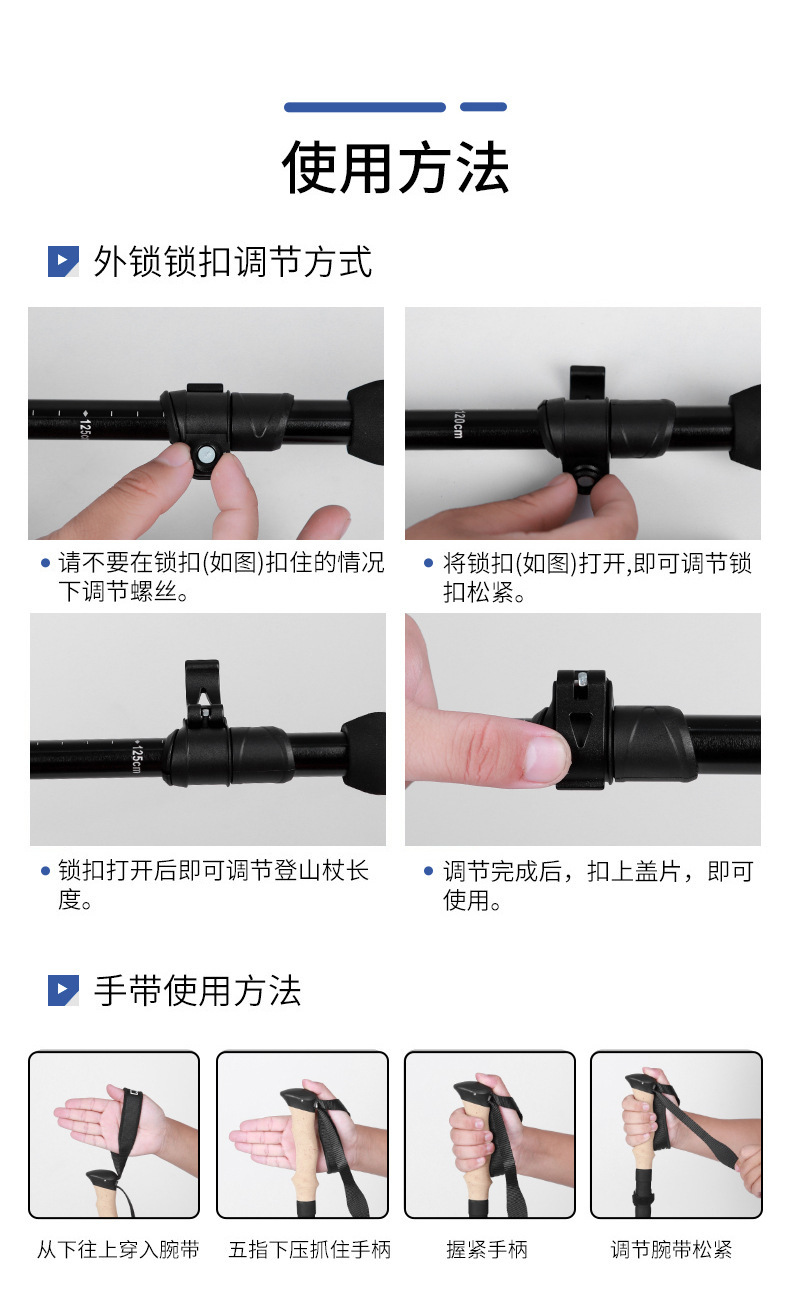 使用方法

外锁锁扣调节方式

125cm

120cm

• 请不要在锁扣(如图)扣住的情况下调节螺丝。

• 将锁扣(如图)打开,即可调节锁扣松紧。

125cm

• 锁扣打开后即可调节登山杖长度。

• 调节完成后，扣上盖片，即可使用。

手带使用方法

从下往上穿入腕带

五指下压抓住手柄

握紧手柄

调节腕带松紧