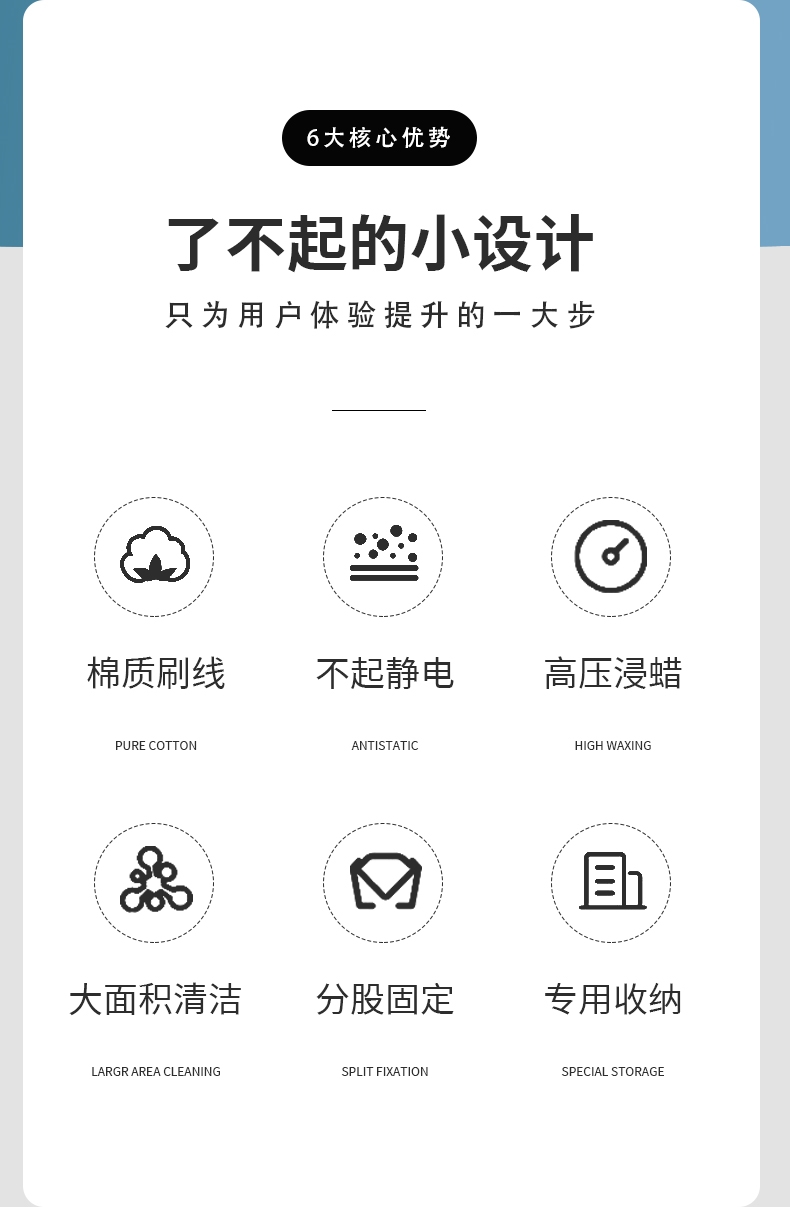 6大核心优势

了不起的小设计

只为用户体验提升的一大步

棉质刷线

PURE COTTON

不起静电

ANTISTATIC

高压浸蜡

HIGH WAXING

大面积清洁

LARGR AREA CLEANING

分股固定

SPLIT FIXATION

专用收纳

SPECIAL STORAGE