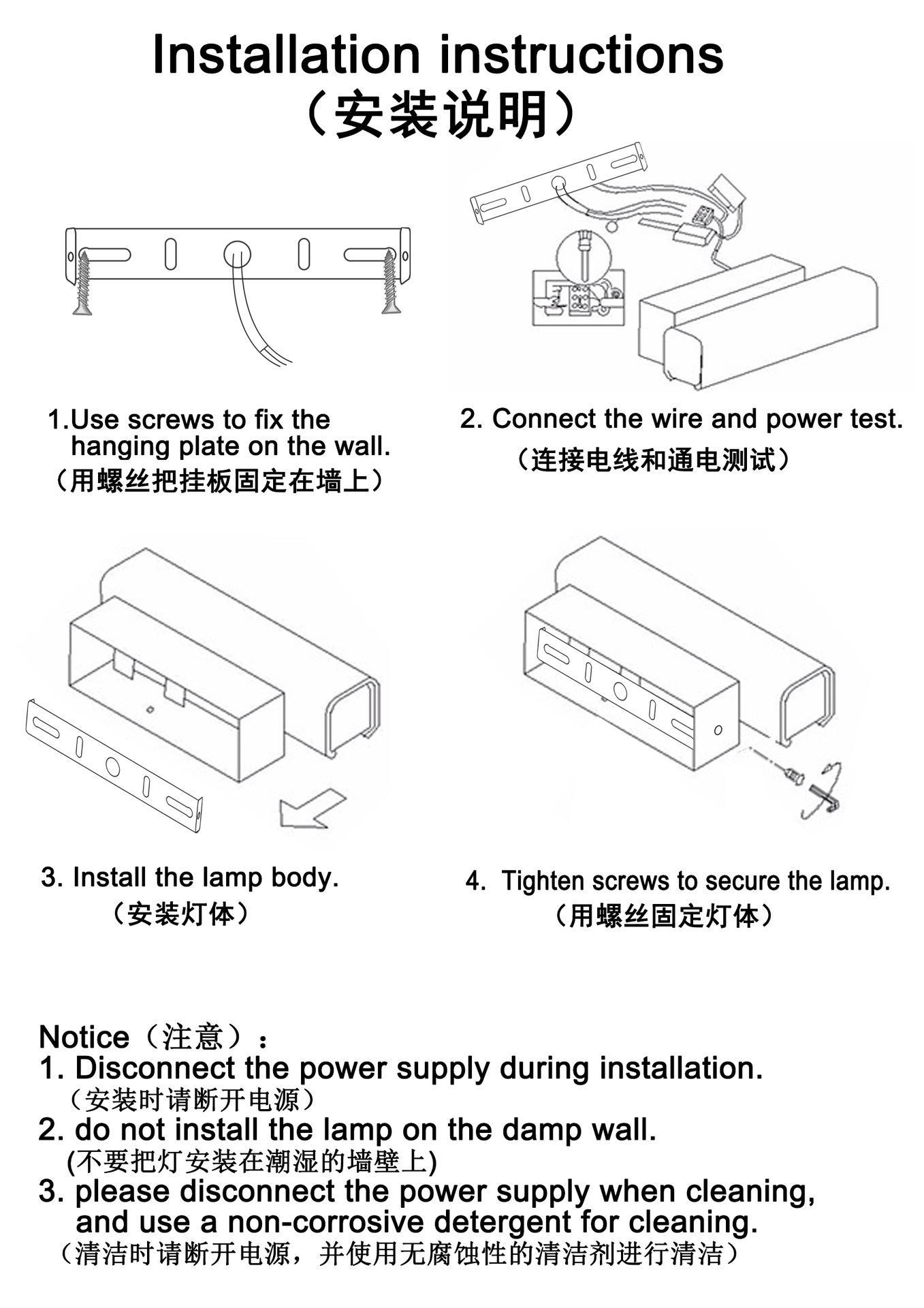 Installation instructions
（安装说明）

1.Use screws to fix the hanging plate on the wall.
（用螺丝把挂板固定在墙上）

2. Connect the wire and power test.
（连接电线和通电测试）

3. Install the lamp body.
（安装灯体）

4. Tighten screws to secure the lamp.
（用螺丝固定灯体）

Notice（注意）：
1. Disconnect the power supply during installation.
（安装时请断开电源）
2. do not install the lamp on the damp wall.
(不要把灯安装在潮湿的墙壁上)
3. please disconnect the power supply when cleaning, and use a non-corrosive detergent for cleaning.
（清洁时请断开电源，并使用无腐蚀性的清洁剂进行清洁）