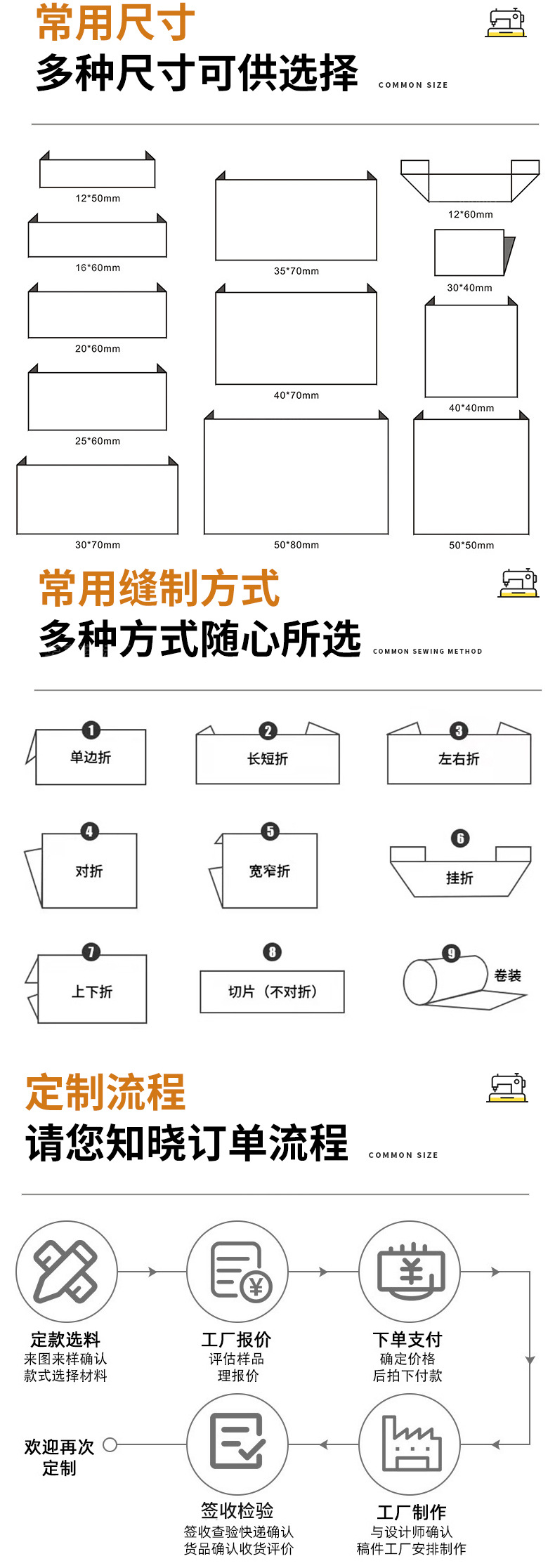 常用尺寸
多种尺寸可供选择 COMMON SIZE

12*50mm
16*60mm
20*60mm
25*60mm
30*70mm
35*70mm
40*70mm
50*80mm
12*60mm
30*40mm
40*40mm
50*50mm

常用缝制方式
多种方式随心所选 COMMON SEWING METHOD

1 单边折
2 长短折
3 左右折
4 对折
5 宽窄折
6 挂折
7 上下折
8 切片（不对折）
9 卷装

定制流程
请您知晓订单流程 COMMON SIZE

定款选料
来图来样确认
款式选择材料

工厂报价
评估样品
理报价

下单支付
确定价格
后拍下付款

工厂制作
与设计师确认
稿件工厂安排制作

签收检验
签收查验快递确认
货品确认收货评价

欢迎再次
定制