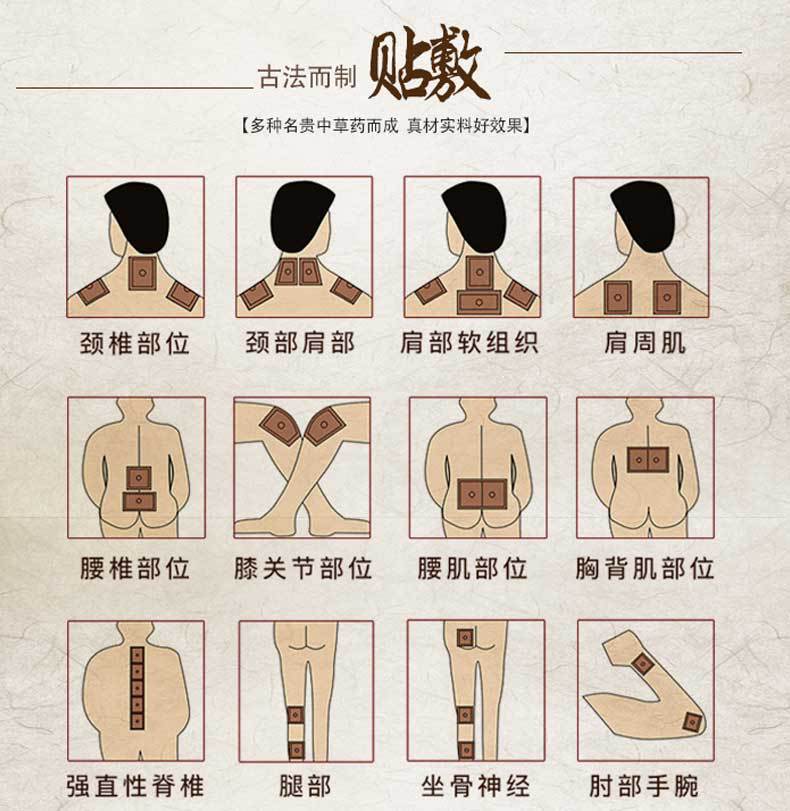 古法而制 贴敷

【多种名贵中草药而成 真材实料好效果】

颈椎部位

颈部肩部

肩部软组织

肩周肌

腰椎部位

膝关节部位

腰肌部位

胸背肌部位

强直性脊椎

腿部

坐骨神经

肘部手腕